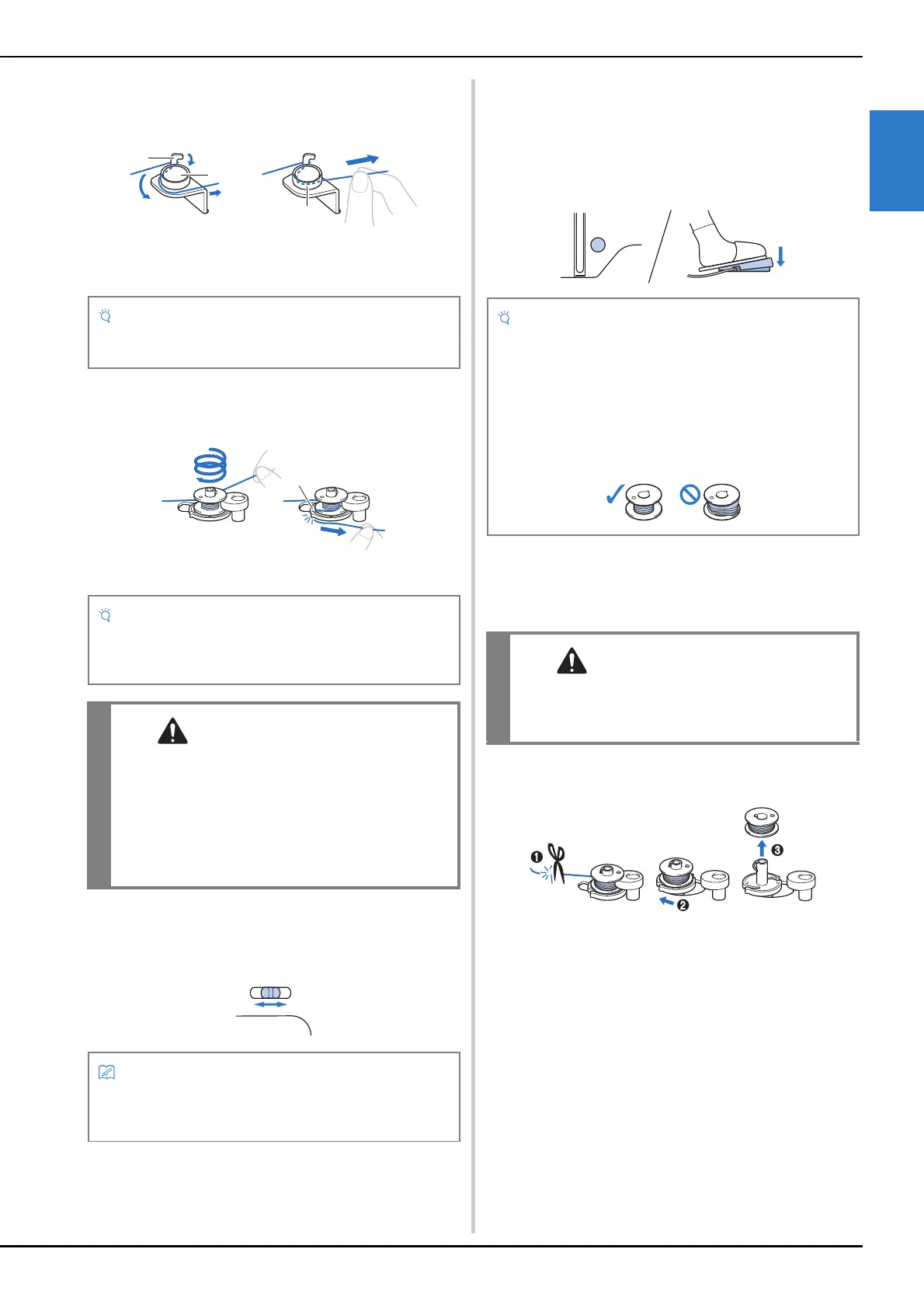 ❶ ❷ ❸