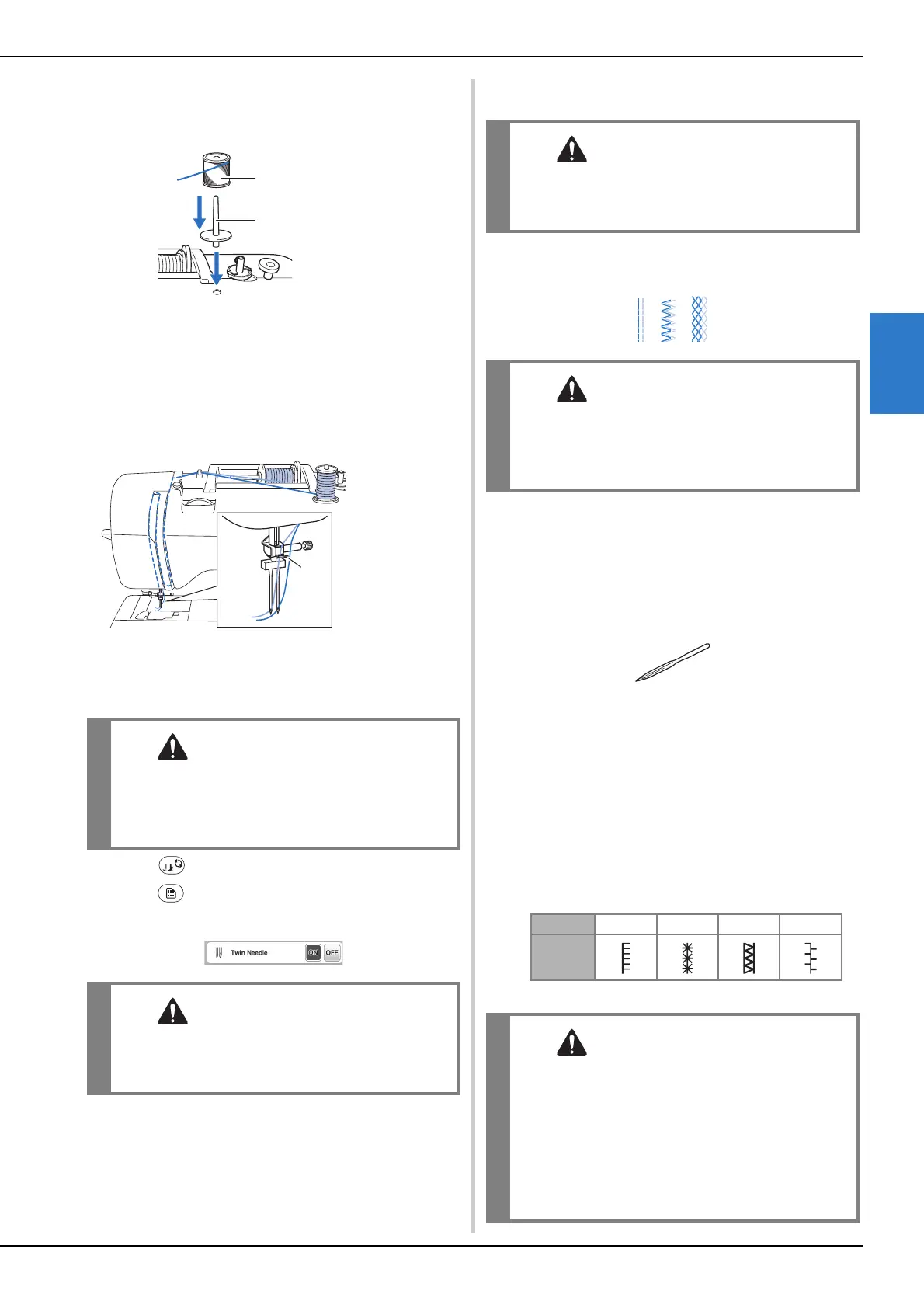 Twin Needle ON OFF