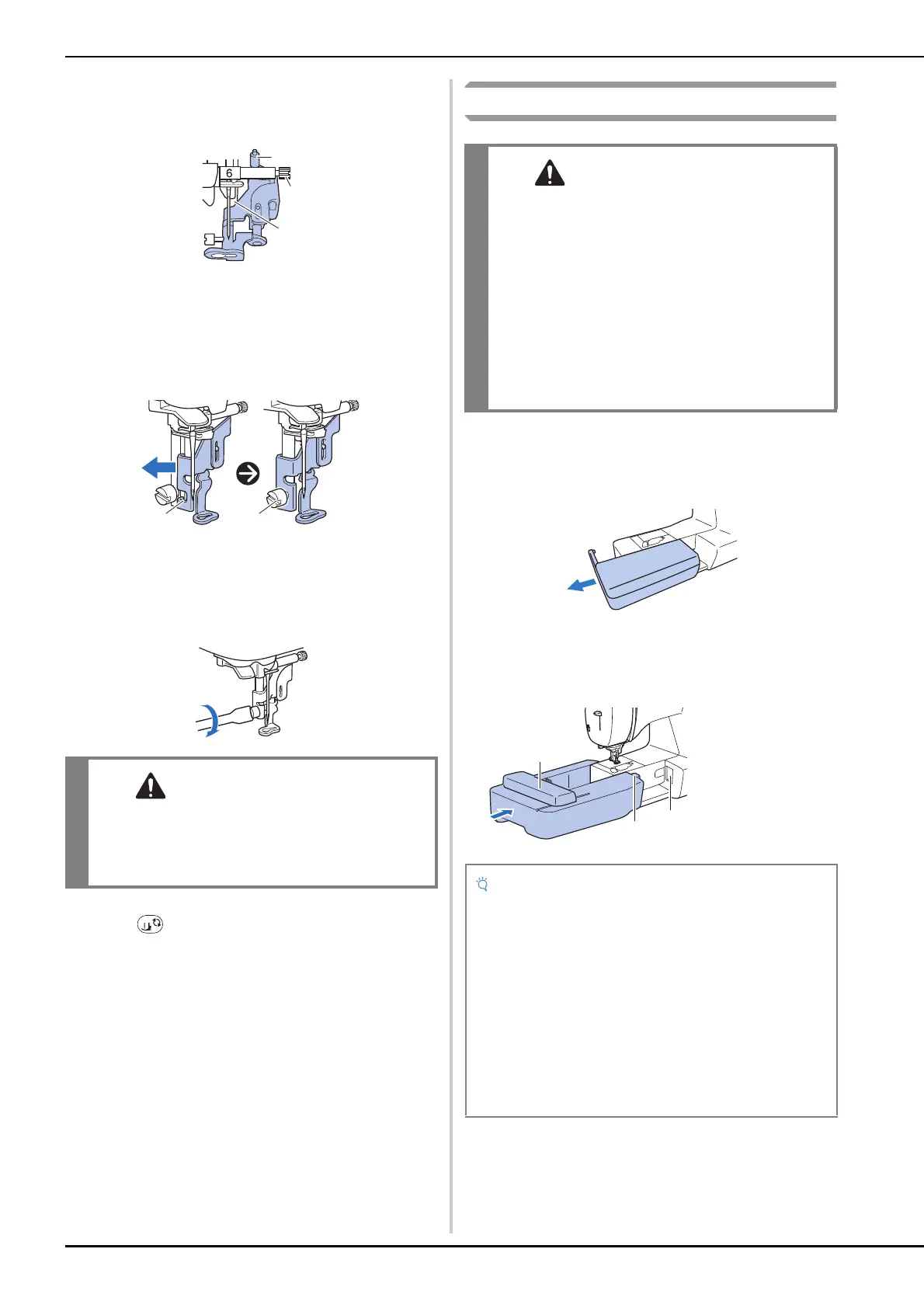 6