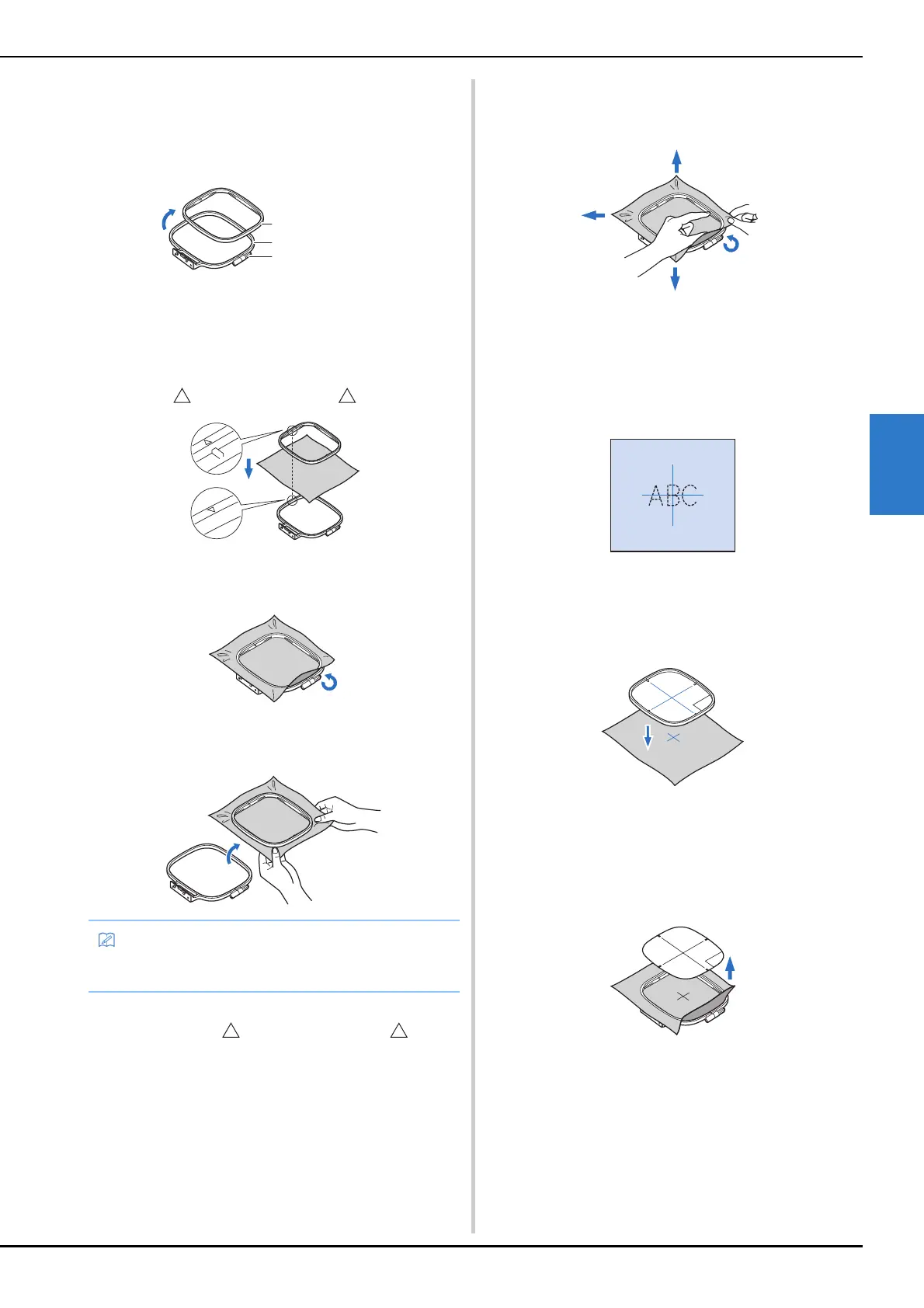 ABC