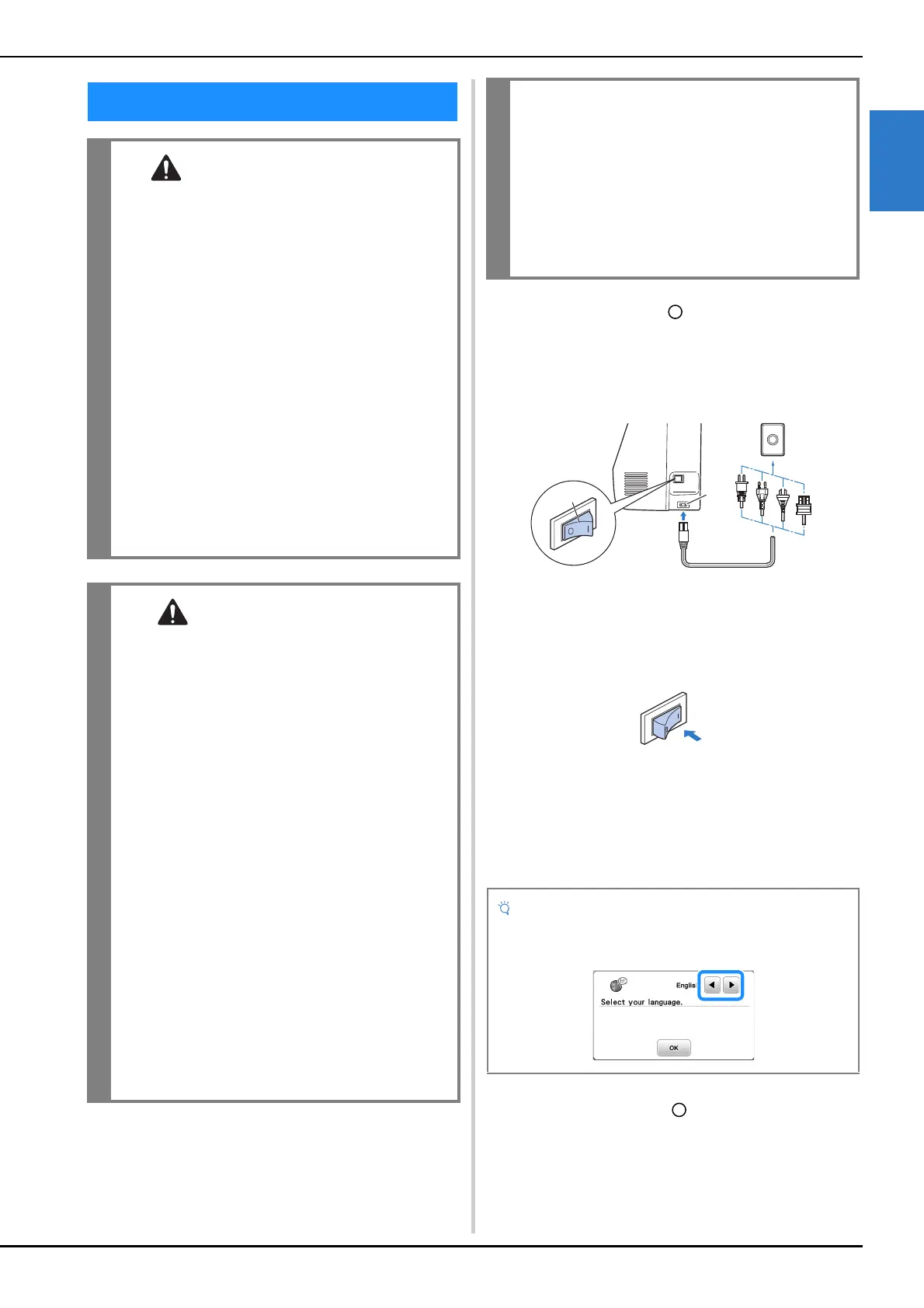 Englis

Select your language.

OK