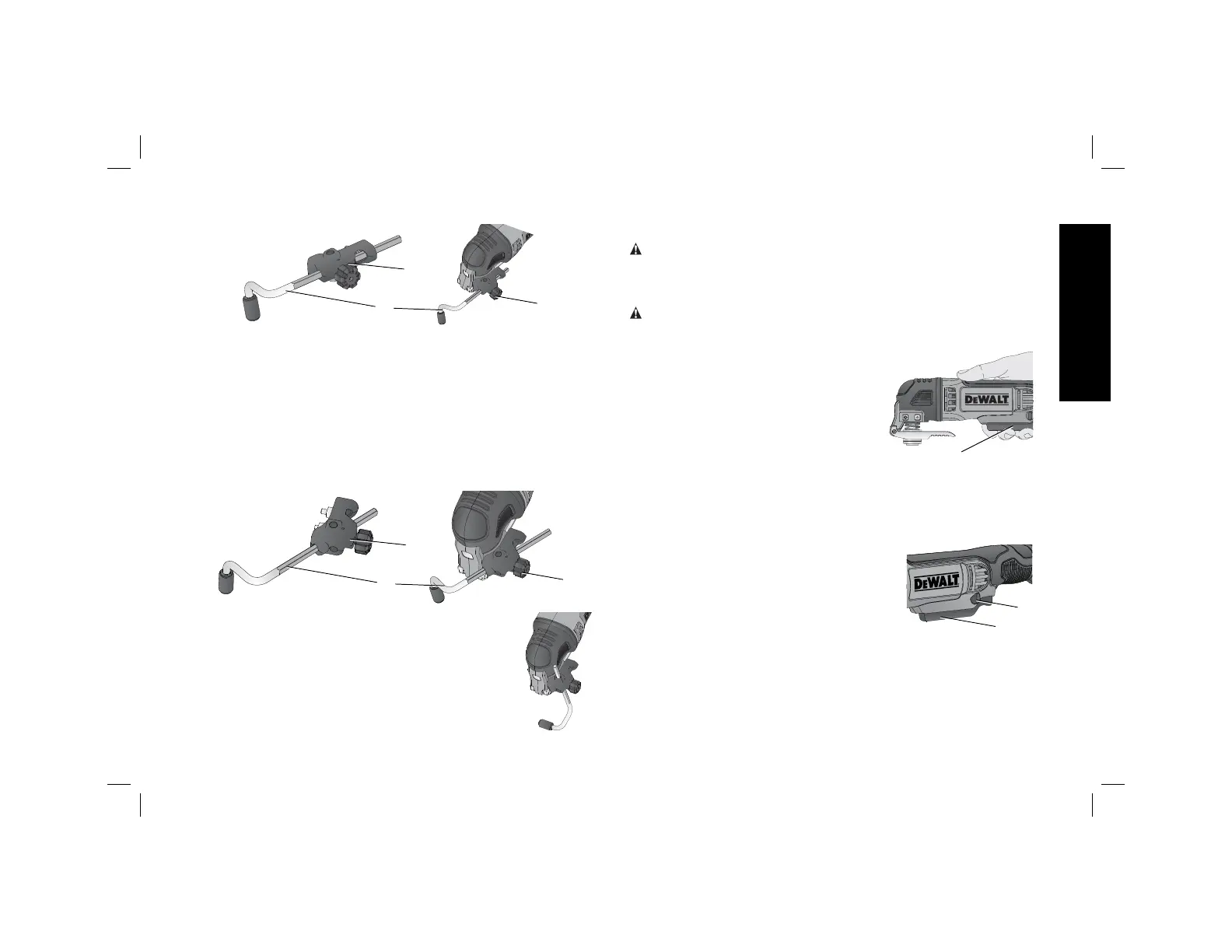 DEWALT

DEWALT