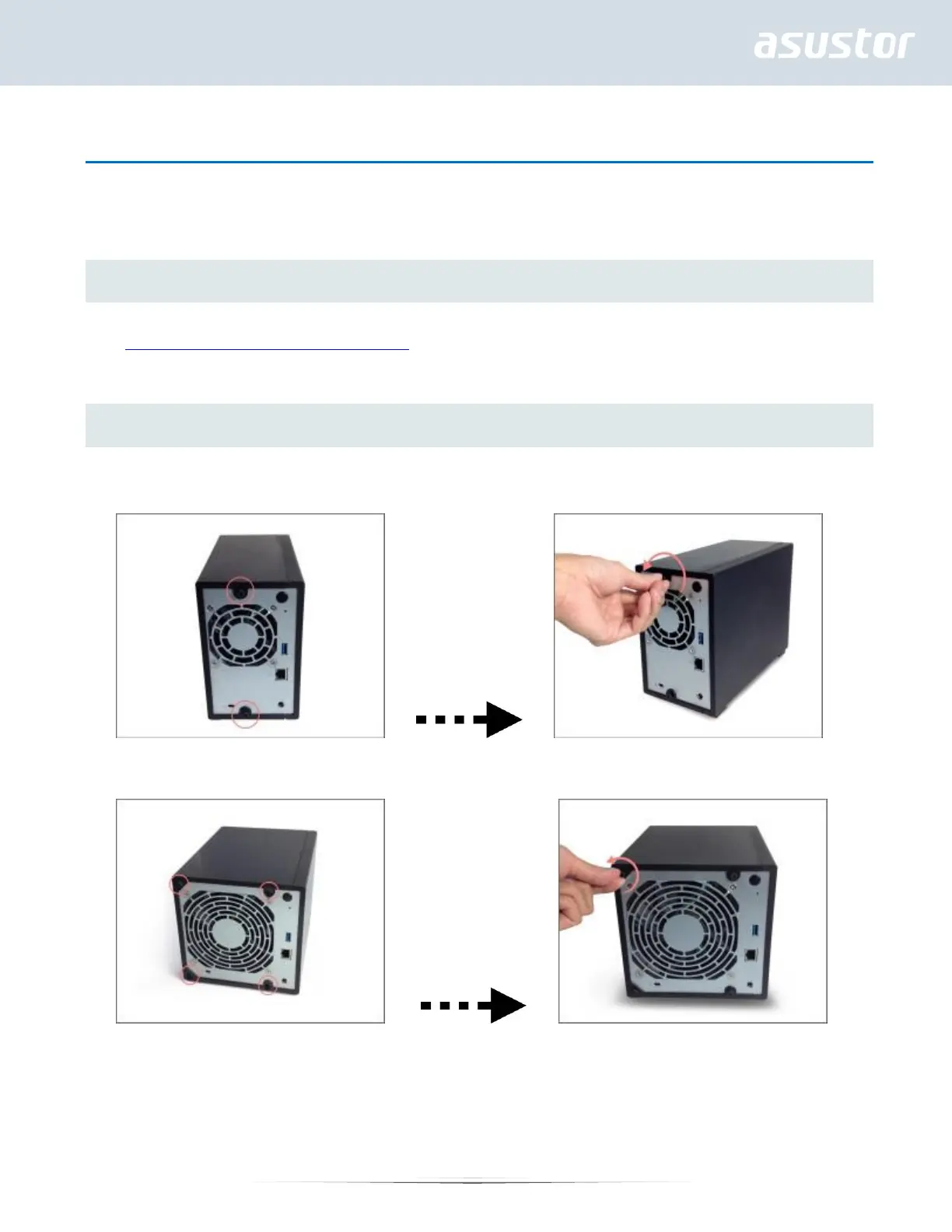 asustor