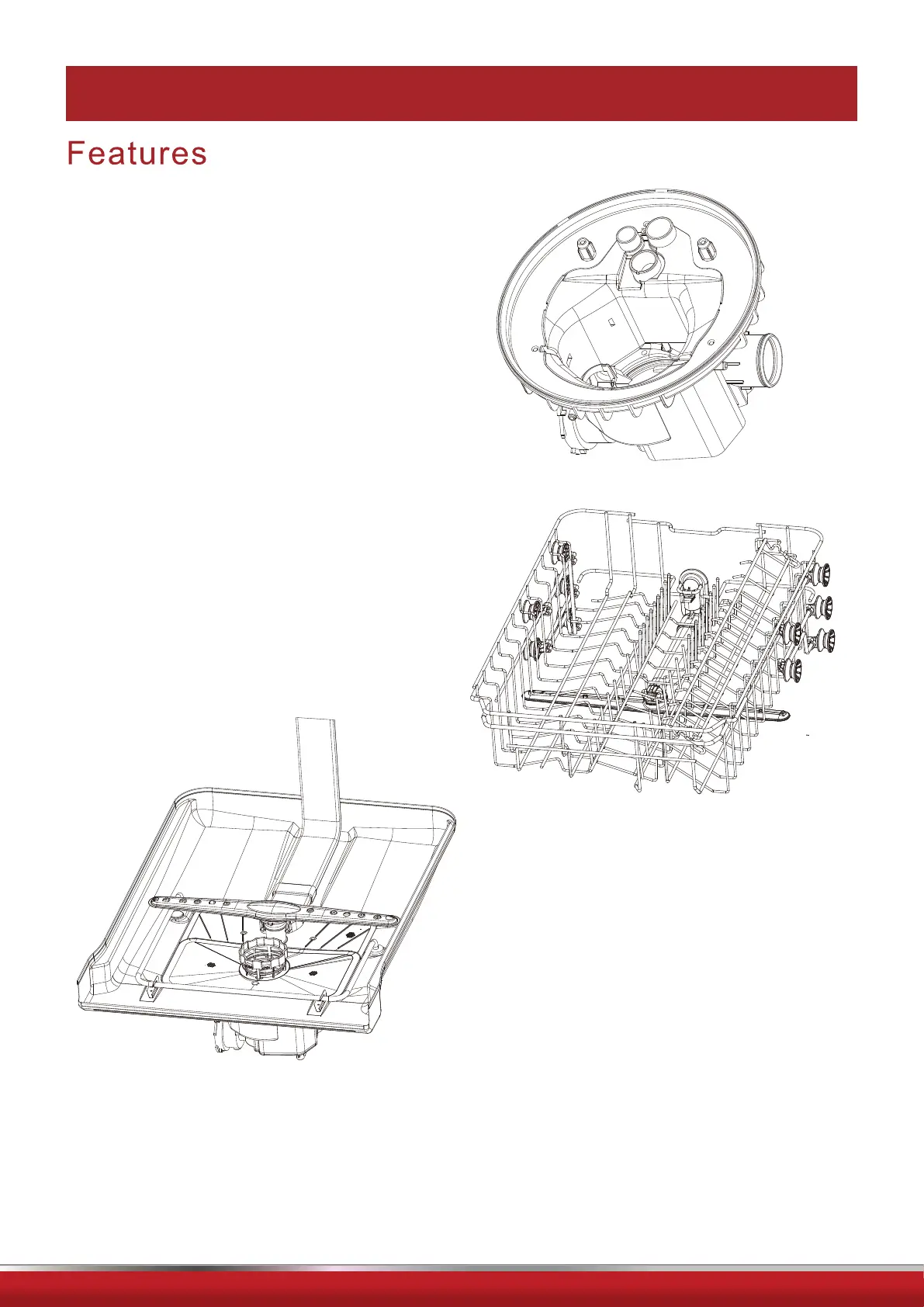 Features