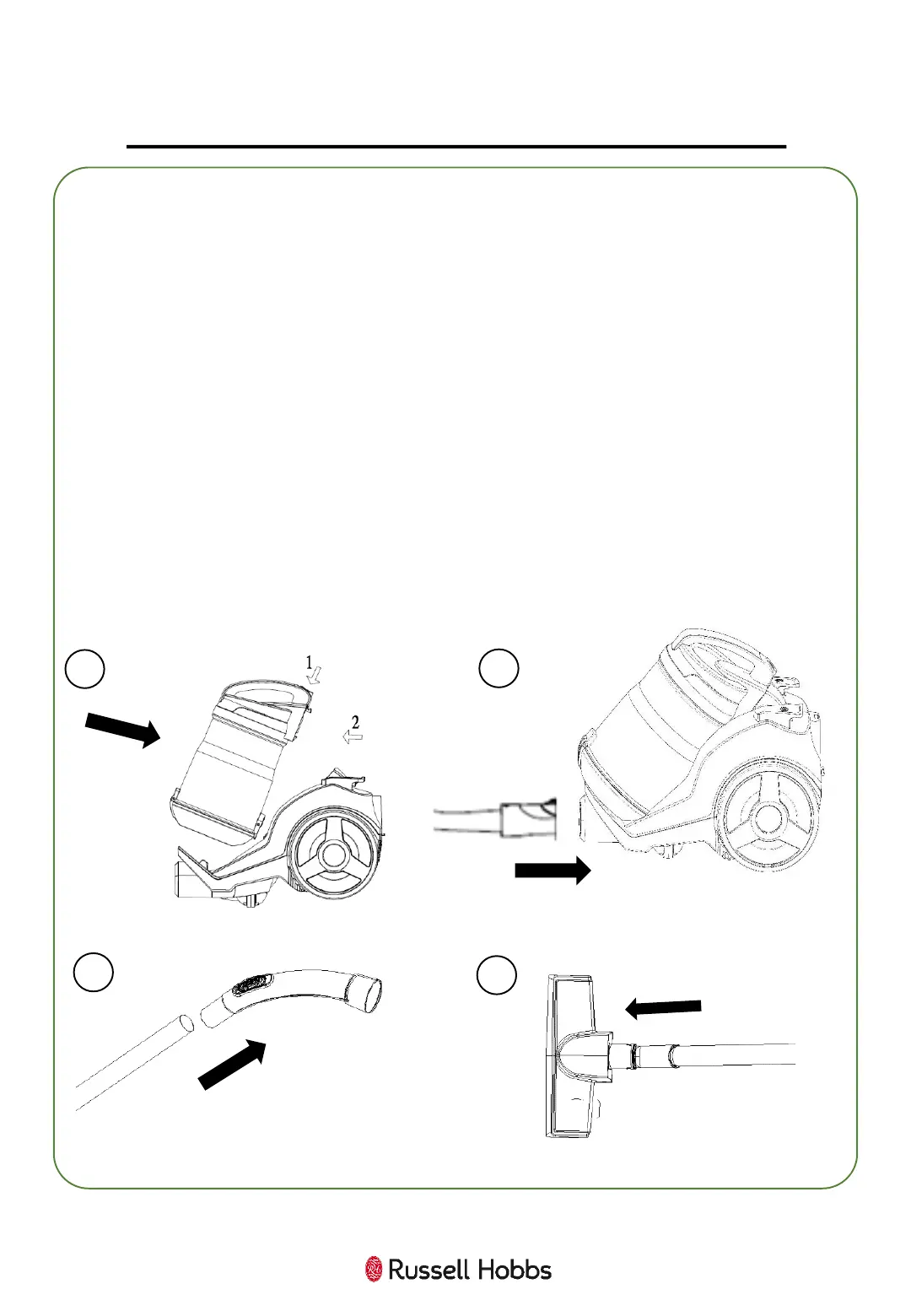 1

2

Russell Hobbs