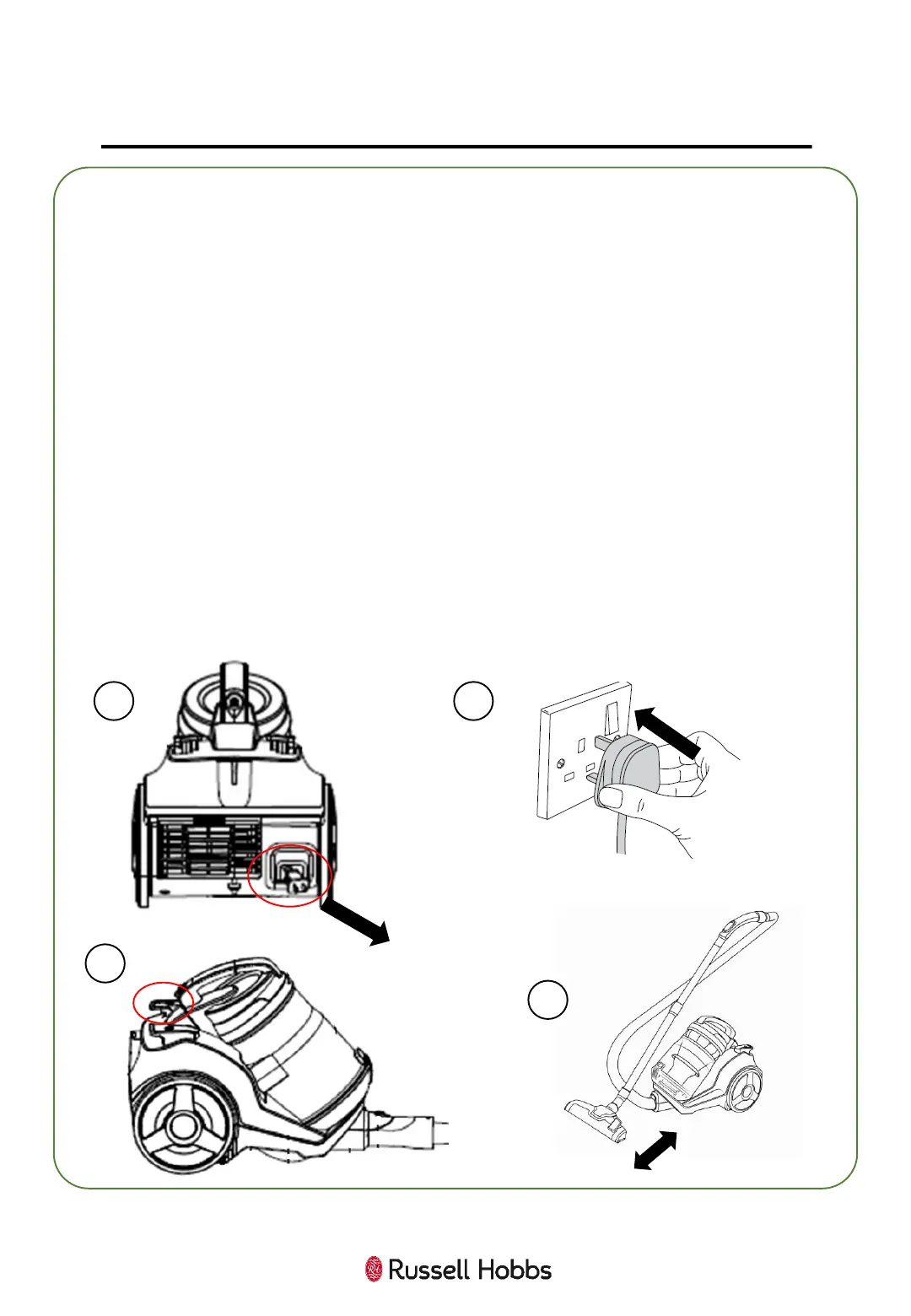 Russell Hobbs