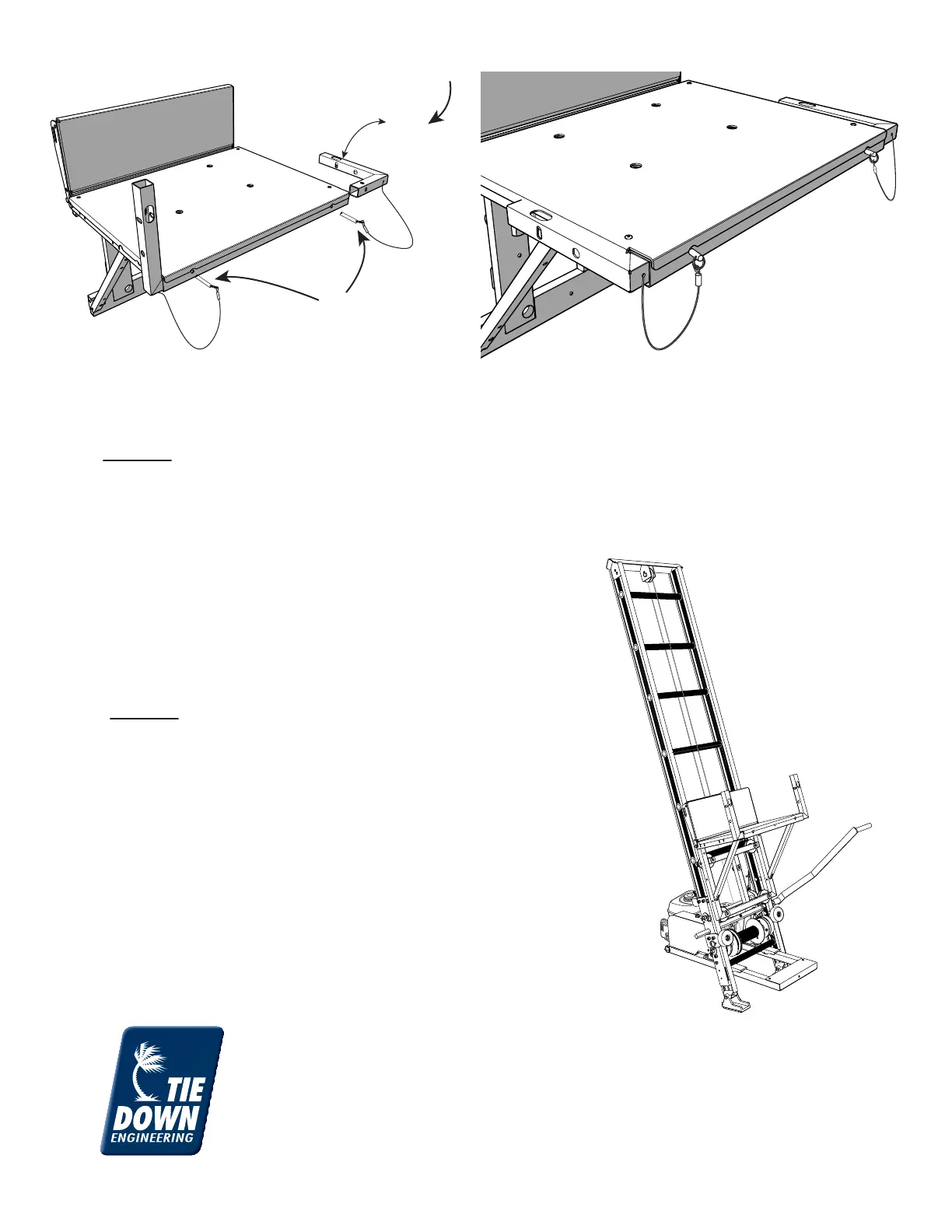 TIE DOWN ENGINEERING