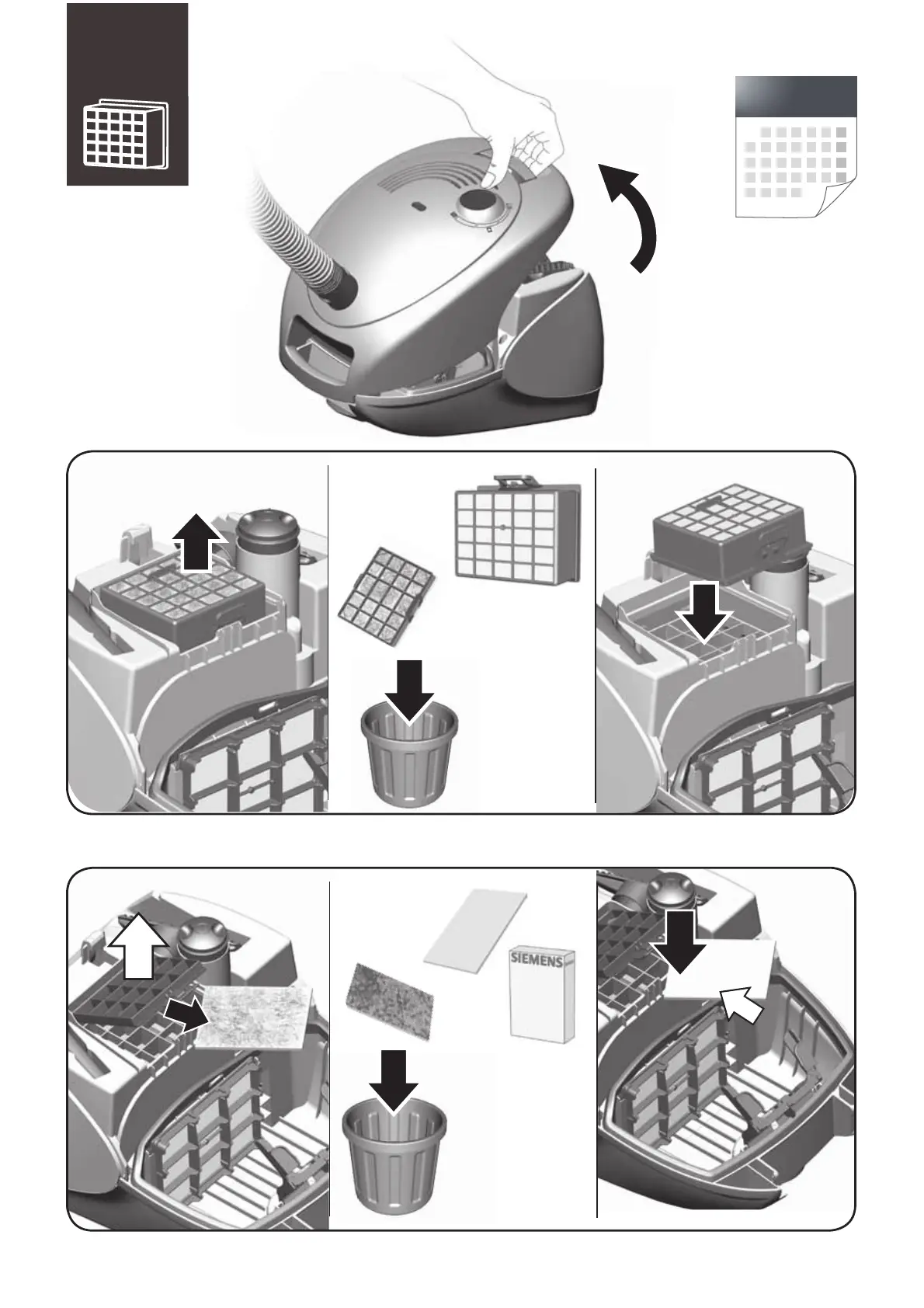 SIEMENS