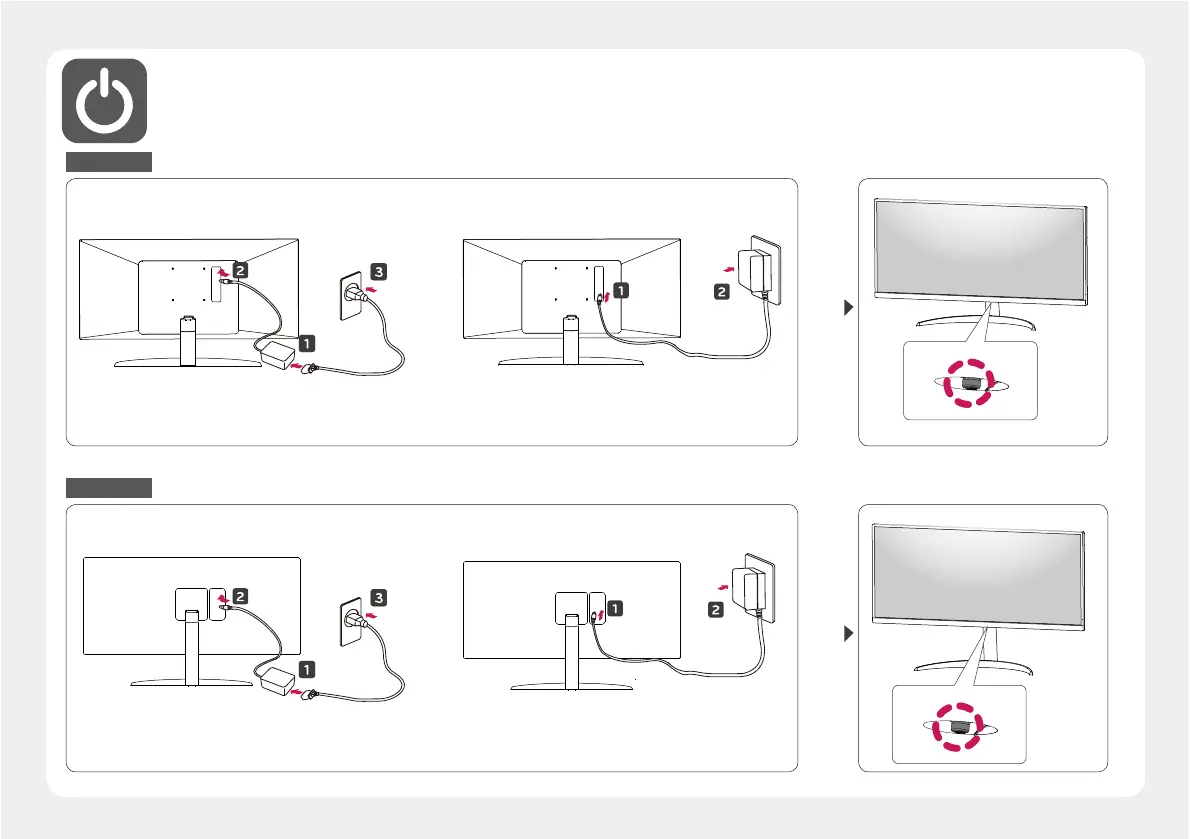 2

3

1

1

2

2

3

1

1

2