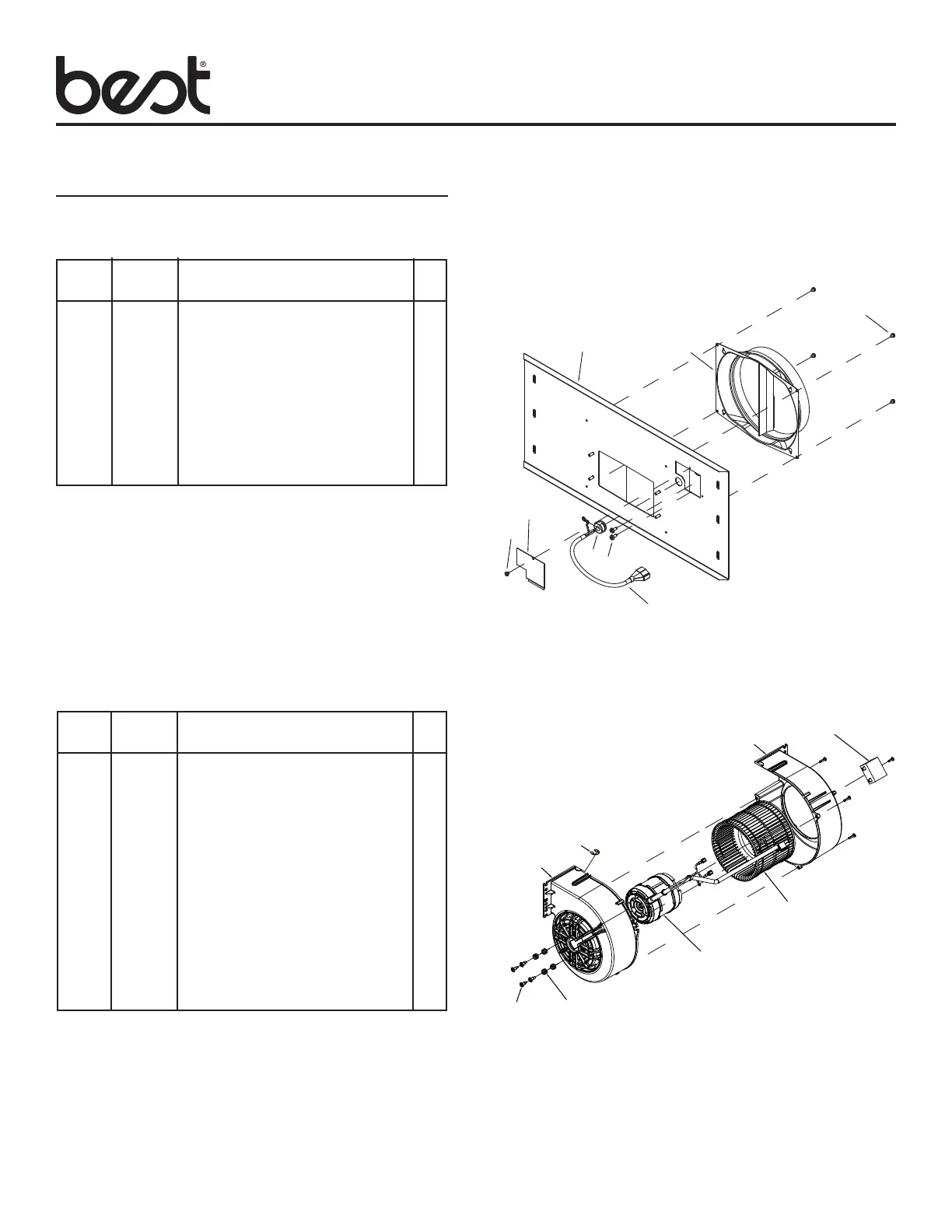 best®