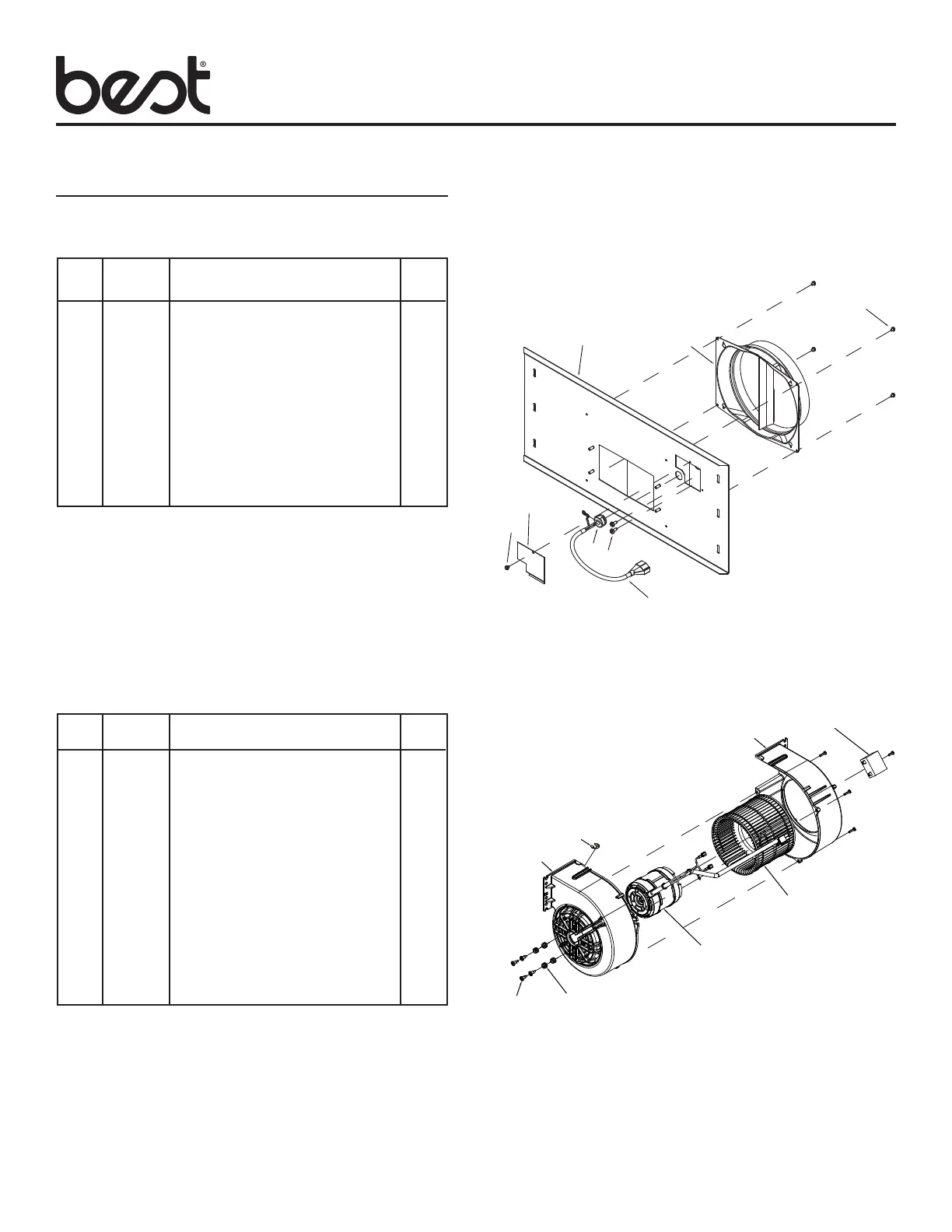 best®