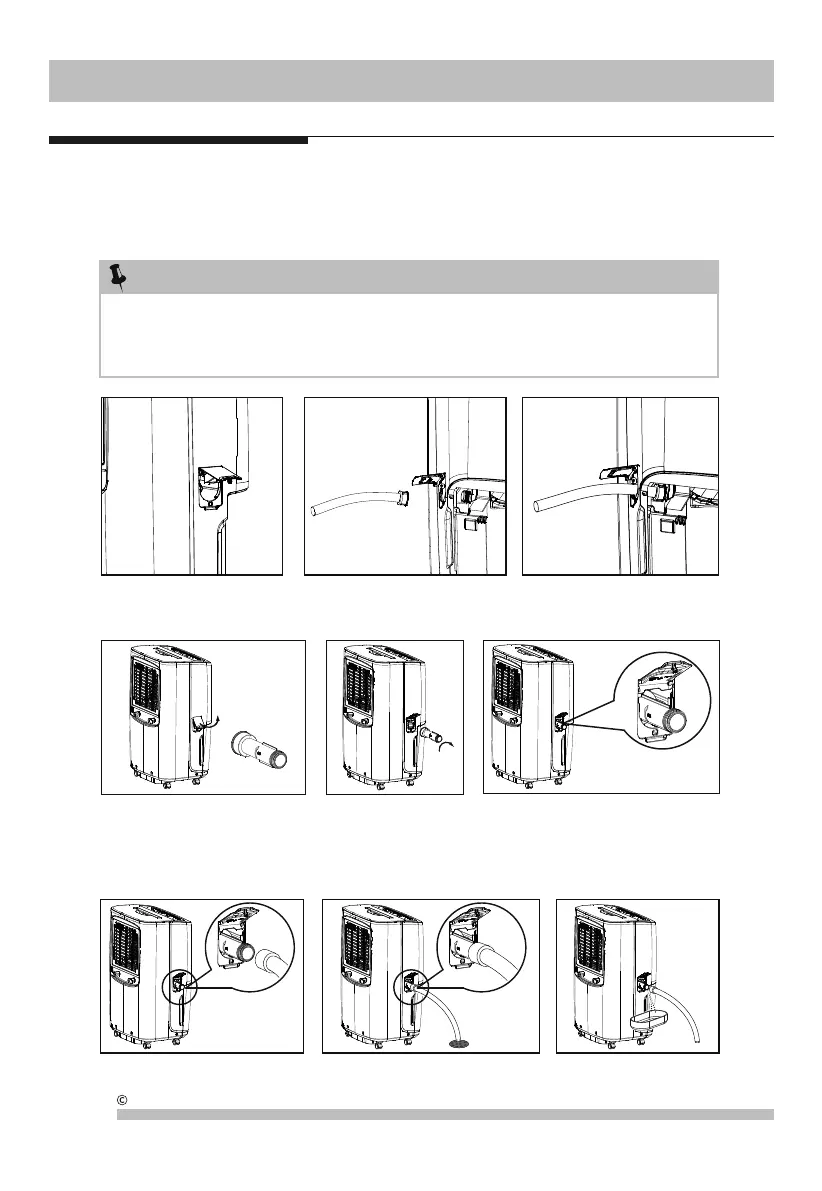 ©