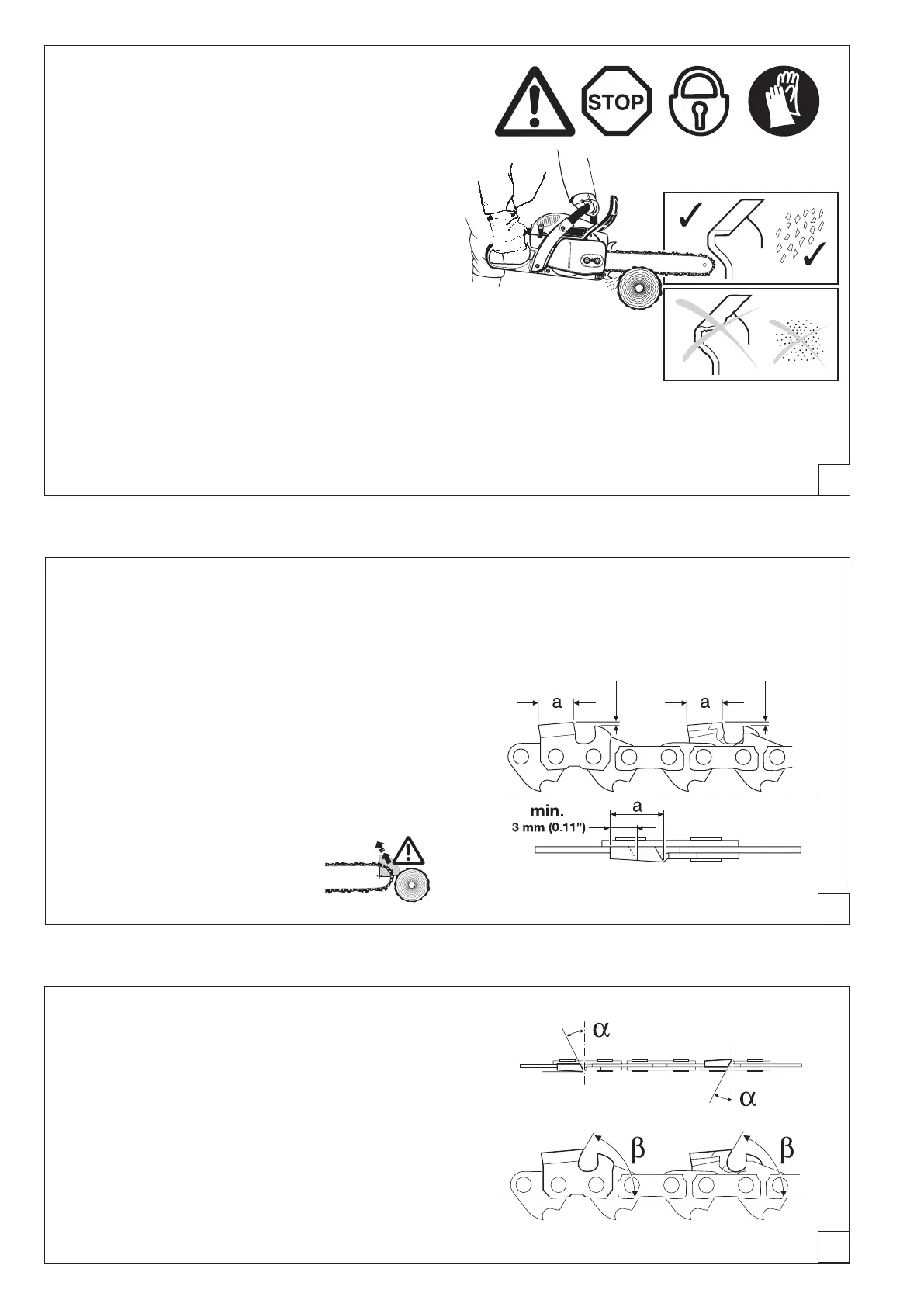 STOP

a

a

min.

3 mm (0.11")

a

$\alpha$

$\alpha$

$\beta$

$\beta$