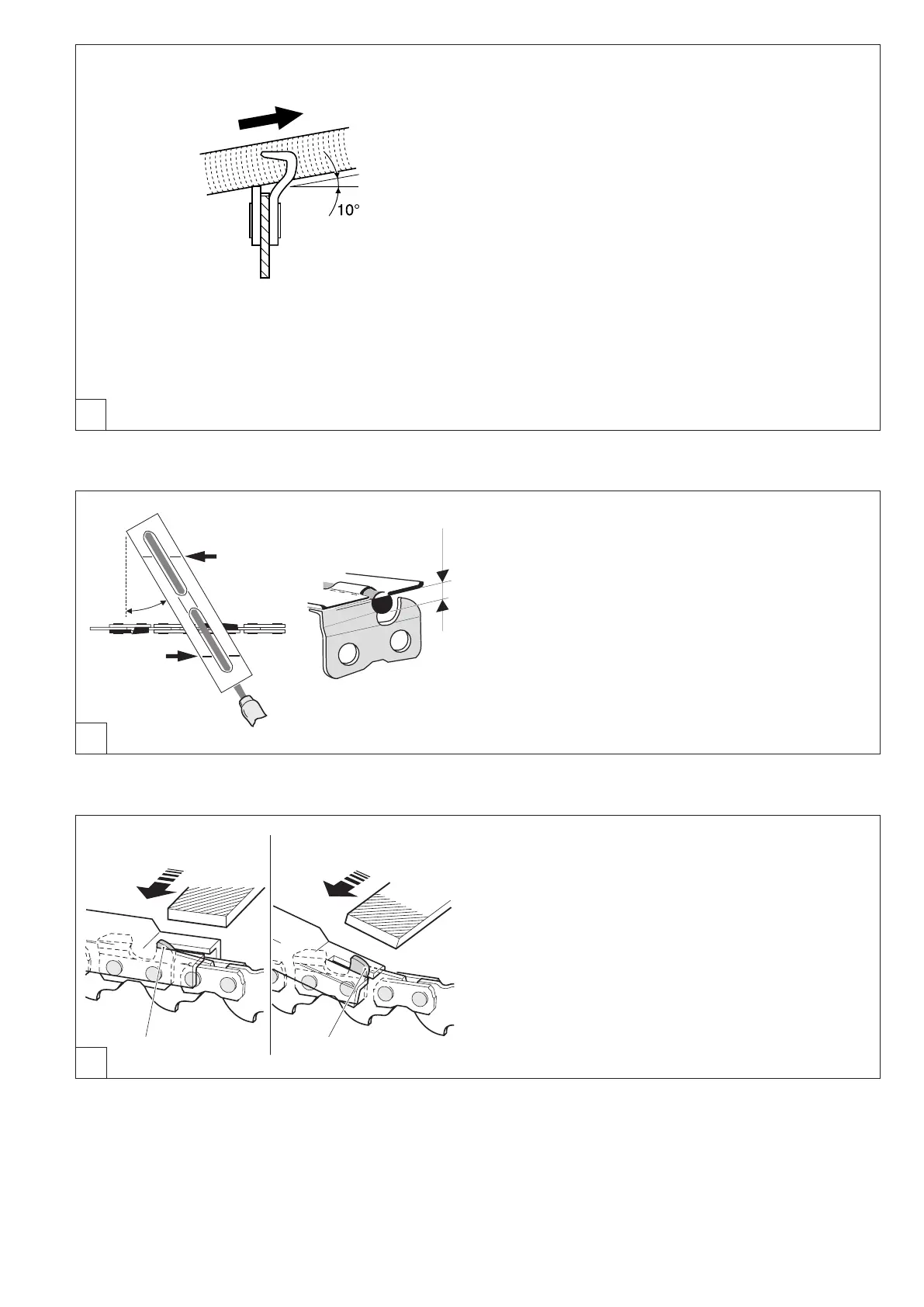 10°