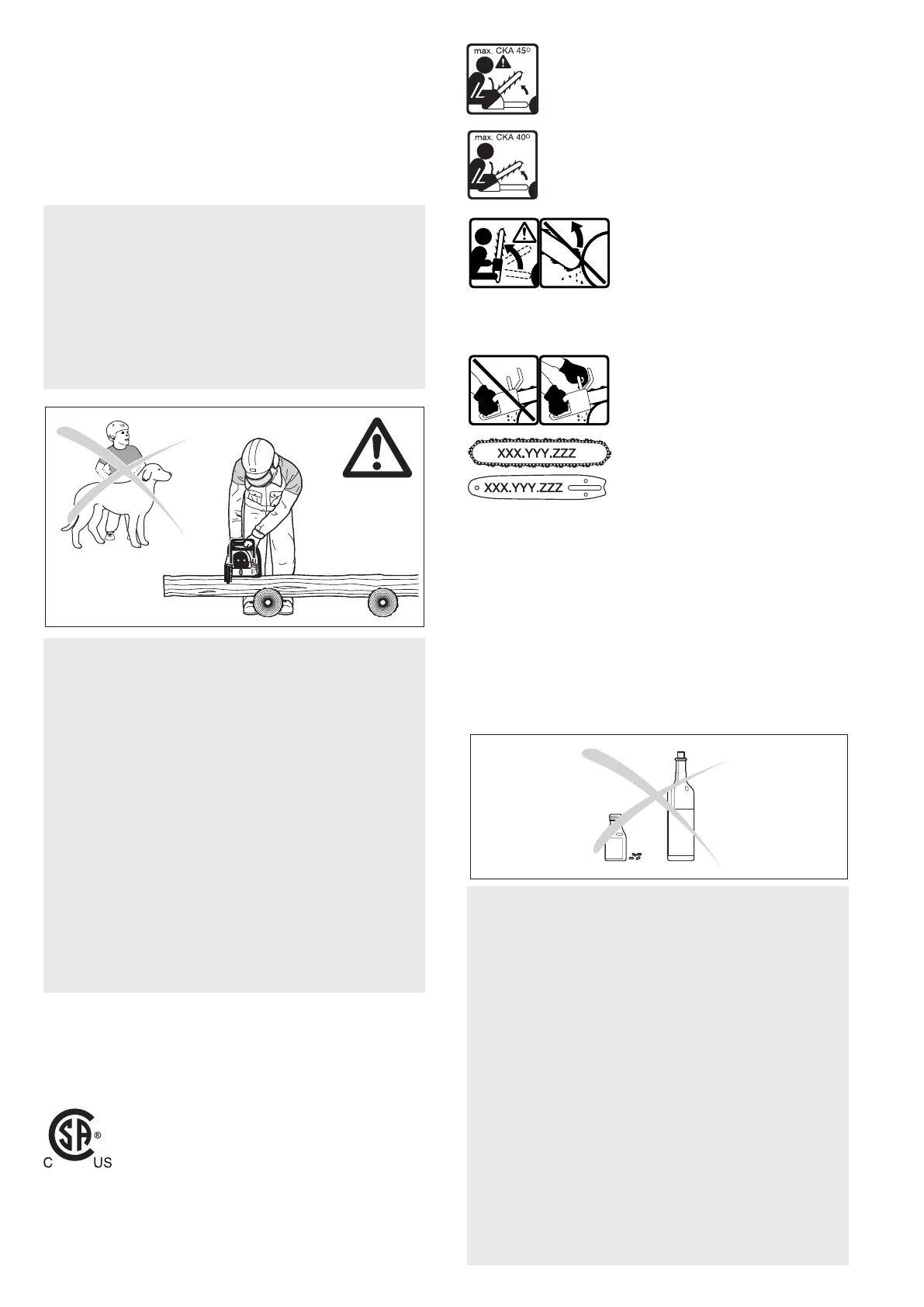 max. CKA 45°

max. CKA 40°

XXX.YYY.ZZZ

XXX.YYY.ZZZ

C US