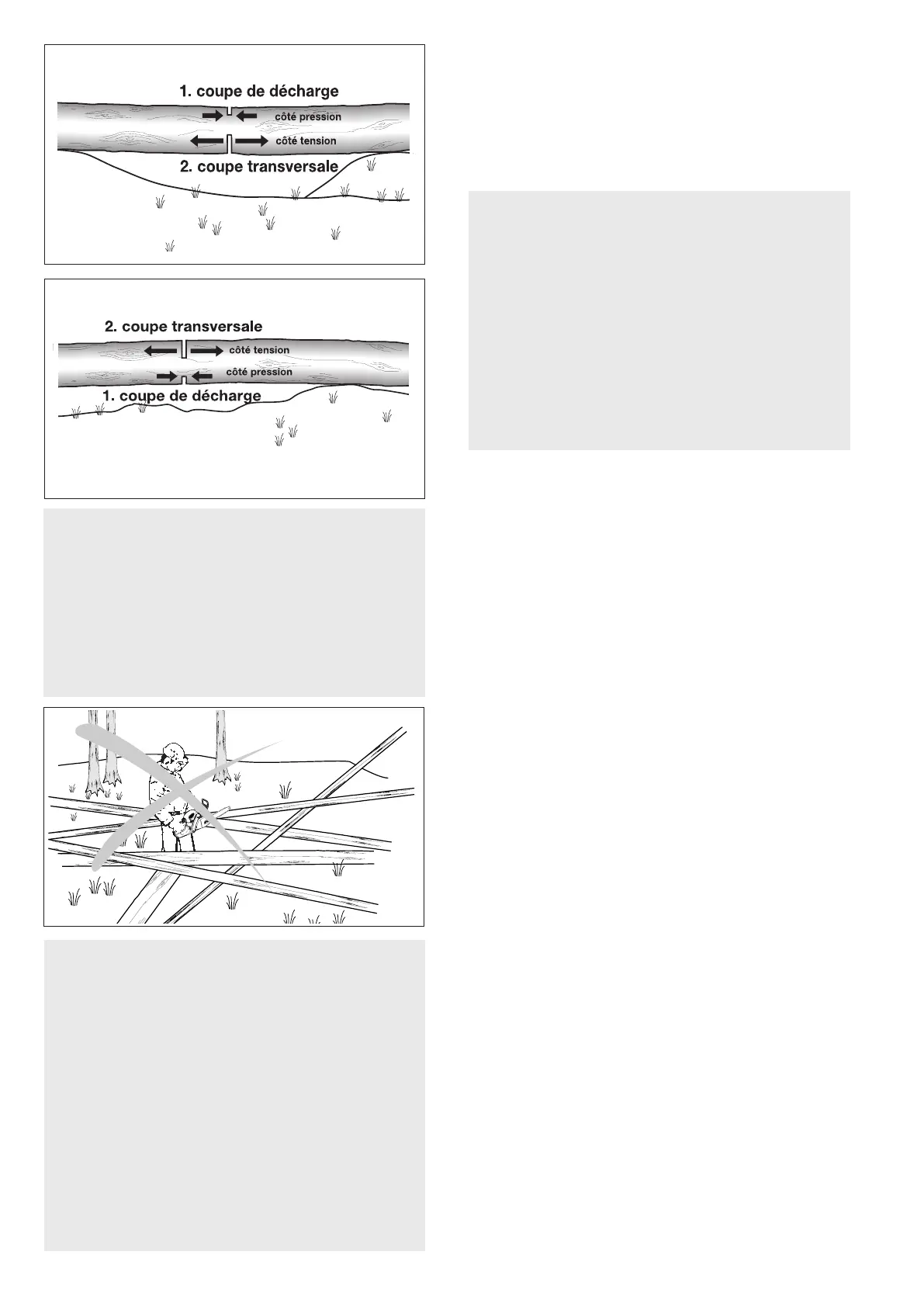 1. coupe de décharge
côté pression
côté tension
2. coupe transversale

2. coupe transversale
côté tension
côté pression
1. coupe de décharge