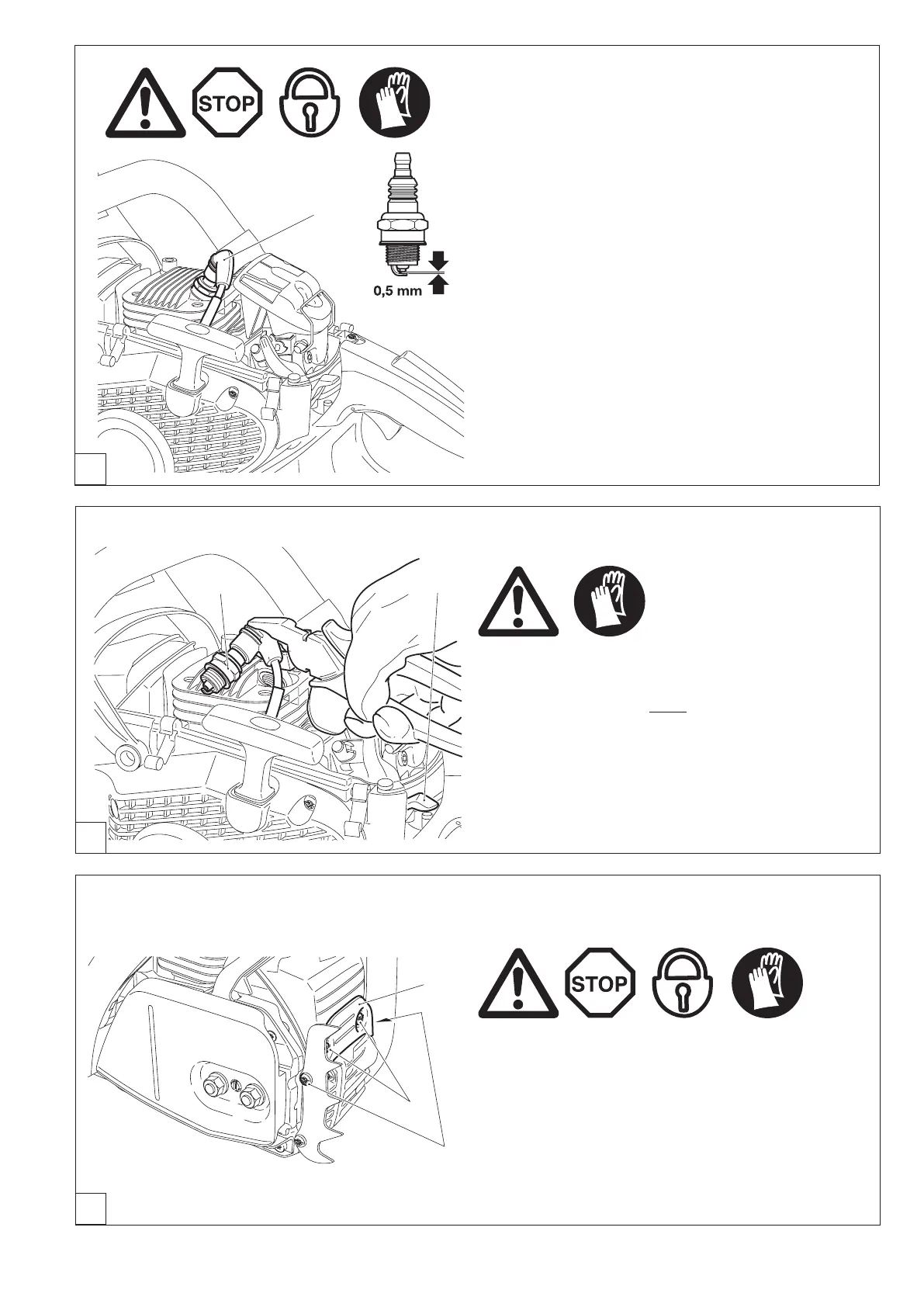 STOP

0,5 mm

STOP