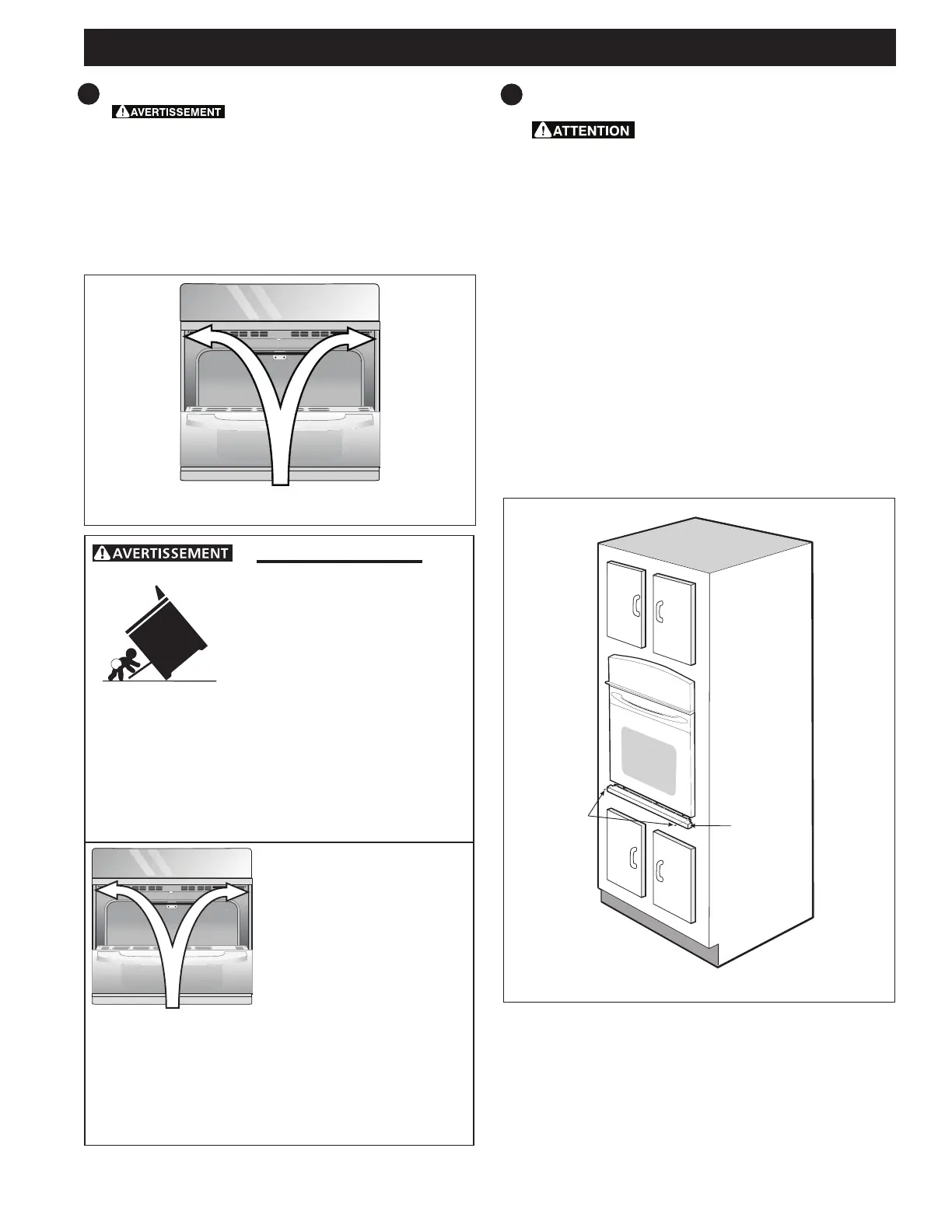 AVERTISSEMENT

ATTENTION

AVERTISSEMENT