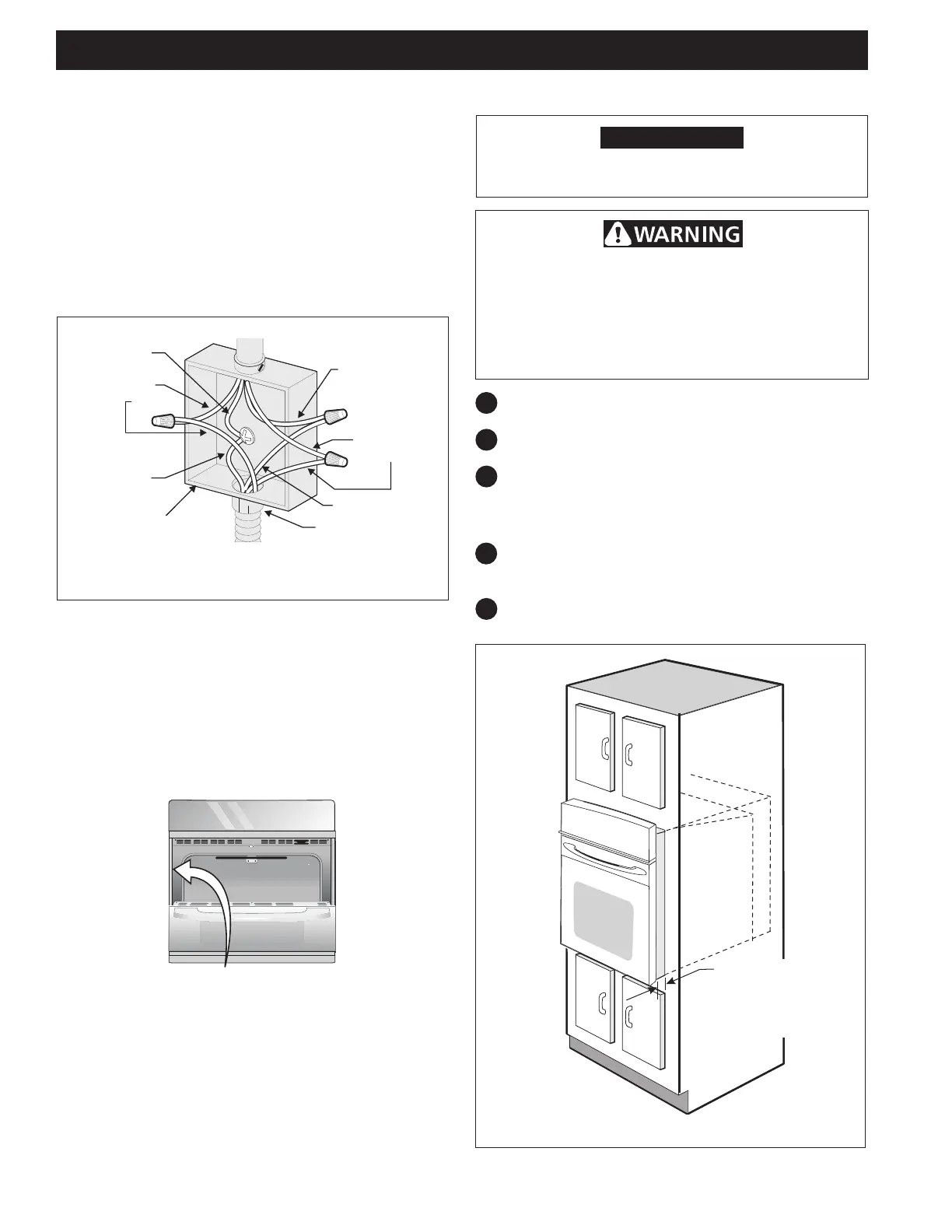 WARNING