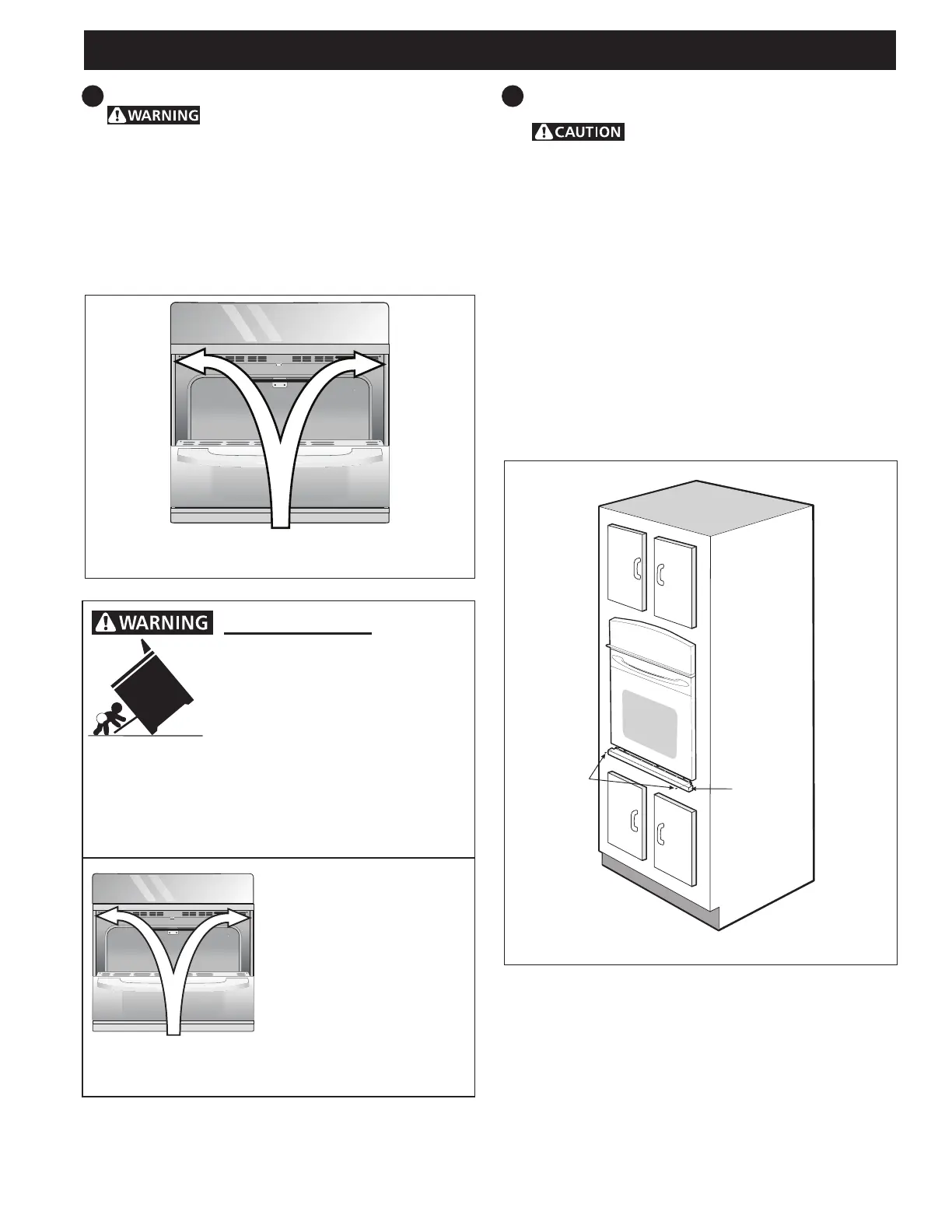 WARNING

CAUTION

WARNING