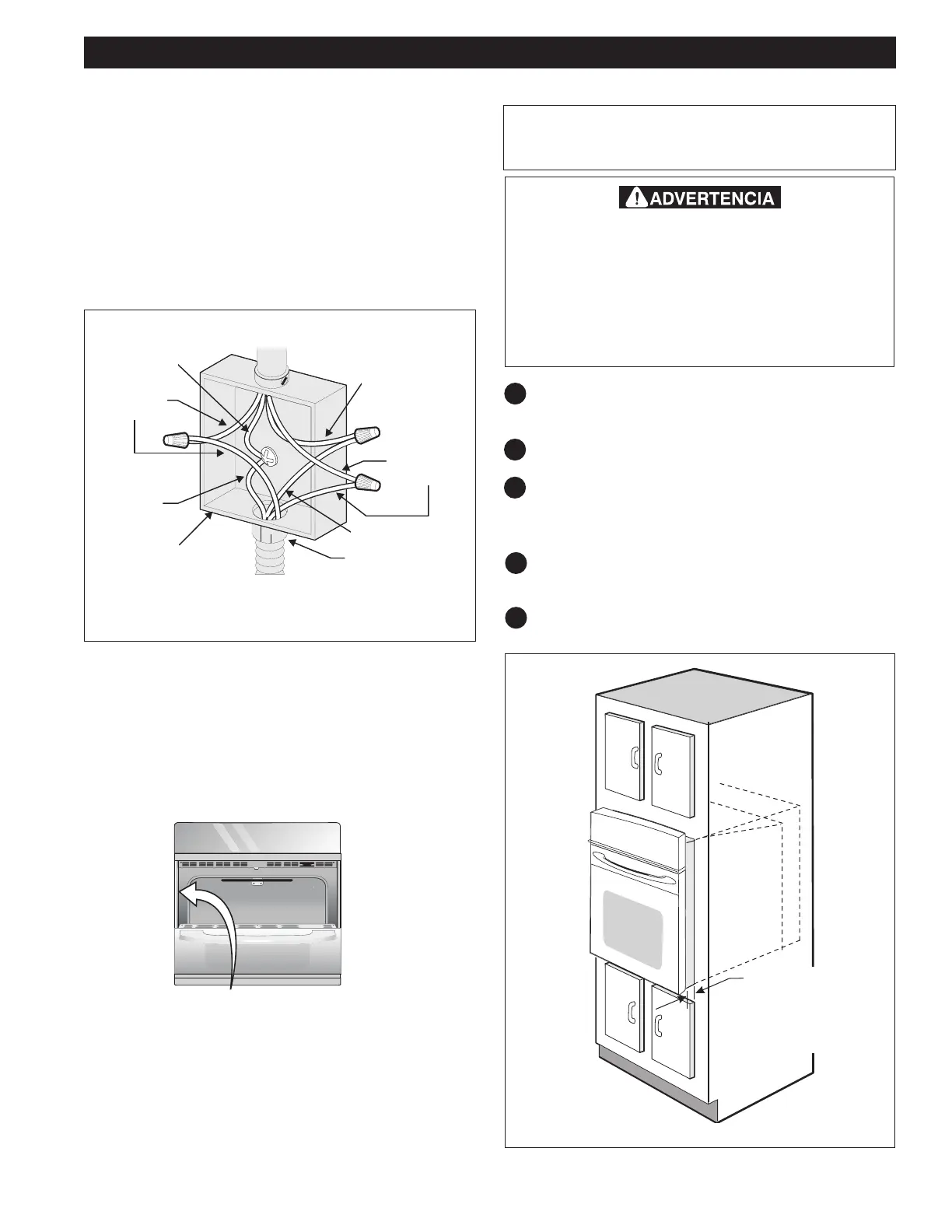 ADVERTENCIA