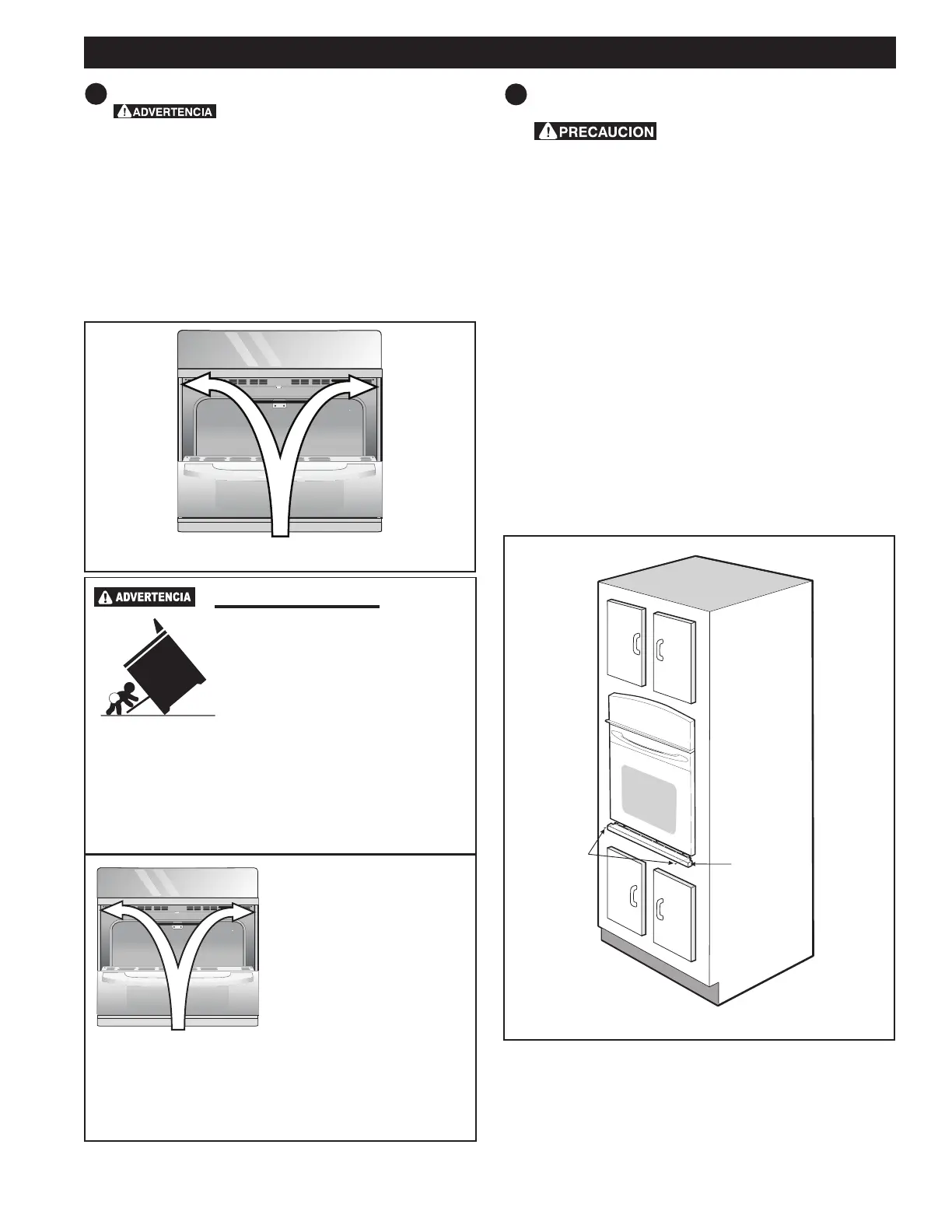 ADVERTENCIA

PRECAUCION

ADVERTENCIA