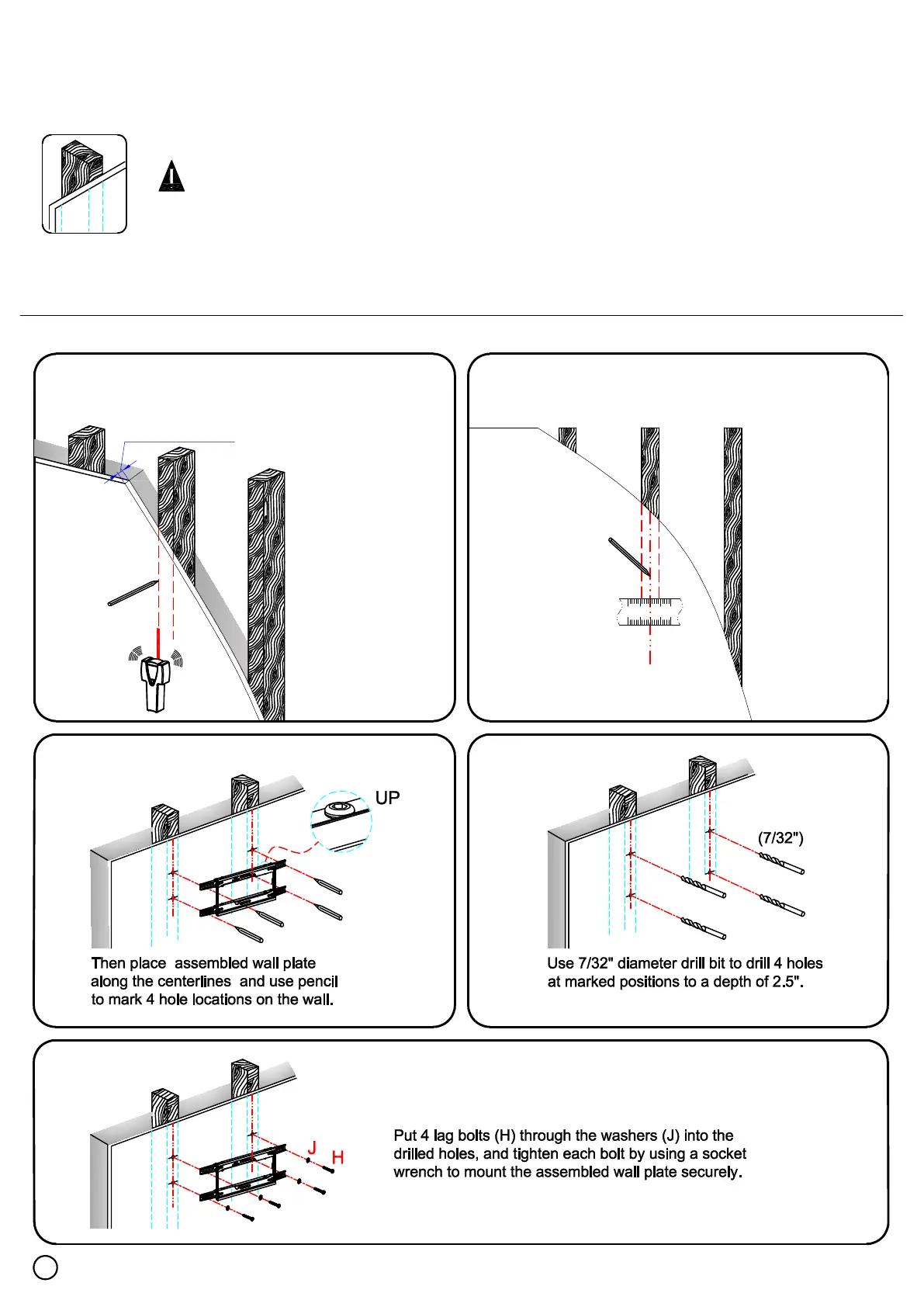 UP

Then place assembled wall plate along the centerlines and use pencil to mark 4 hole locations on the wall.

(7/32")

Use 7/32" diameter drill bit to drill 4 holes at marked positions to a depth of 2.5".

J

H

Put 4 lag bolts (H) through the washers (J) into the drilled holes, and tighten each bolt by using a socket wrench to mount the assembled wall plate securely.