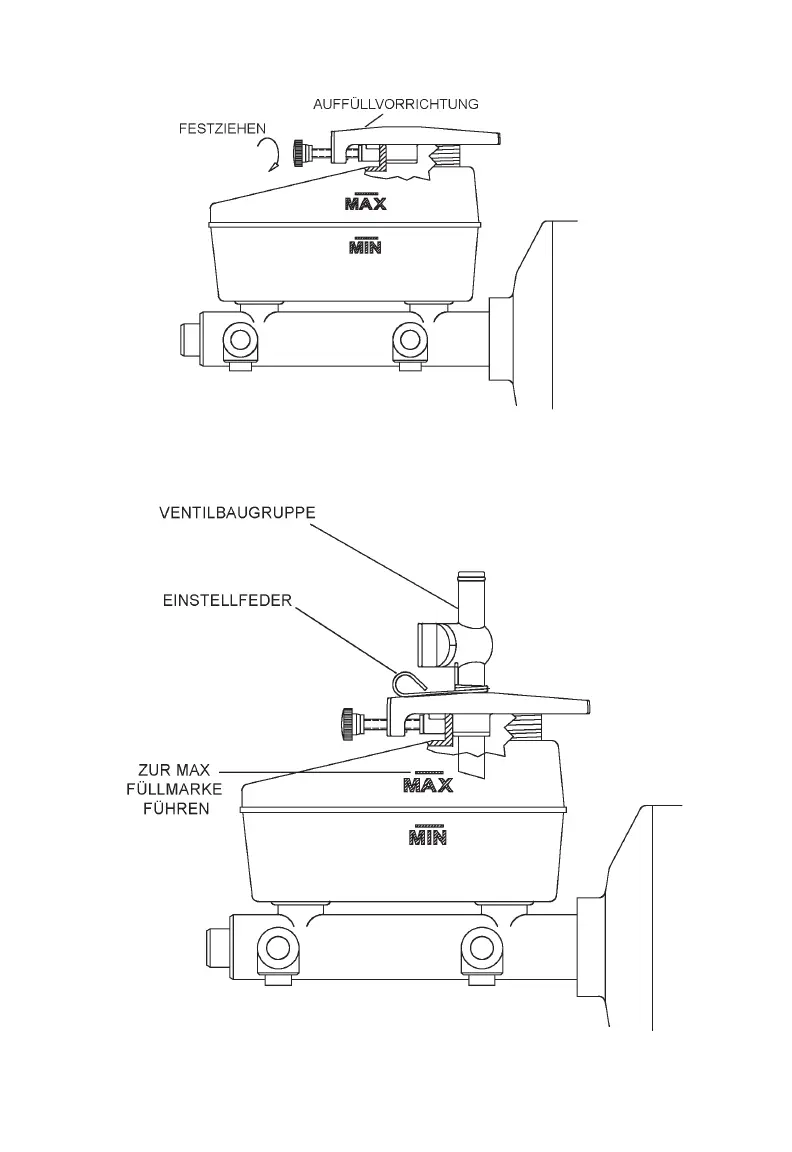 AUFFÜLLVORRICHTUNG
FESTZIEHEN
MAX
MIN

VENTILBAUGRUPPE
EINSTELLFEDER
ZUR MAX FÜLLMARKE FÜHREN
MAX
MIN