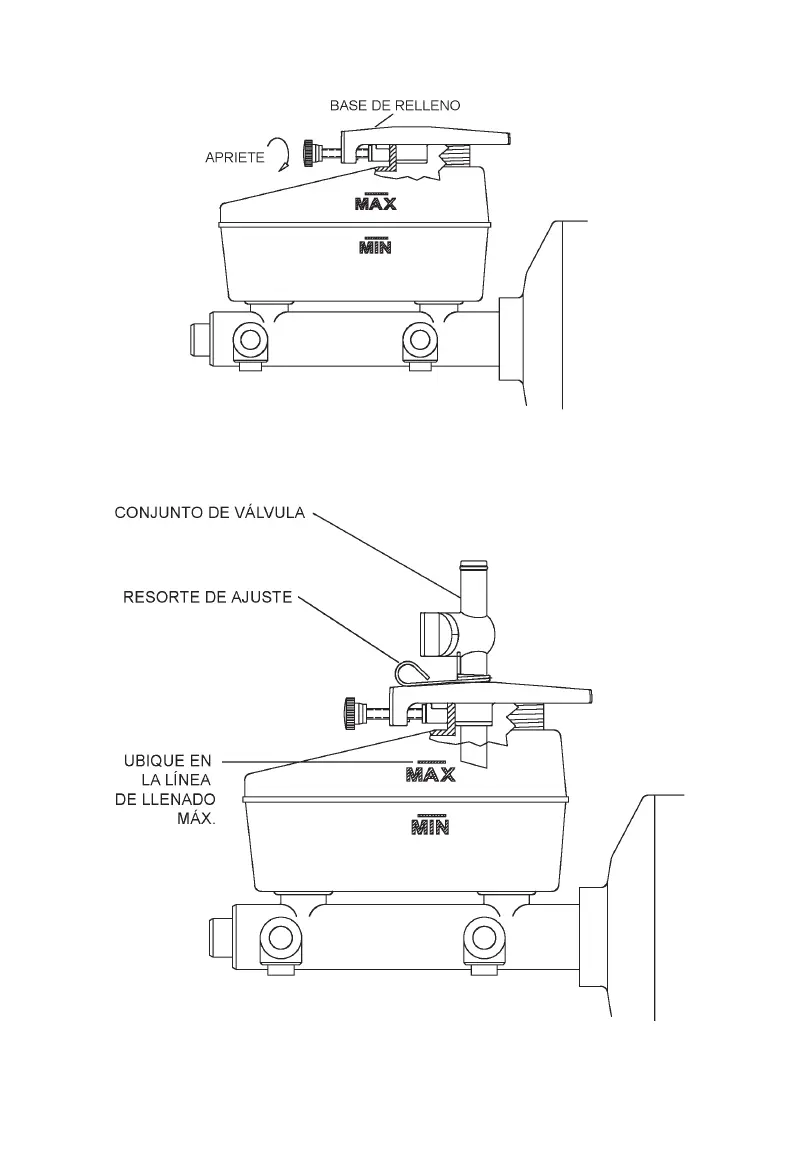 BASE DE RELLENO
APRIETE
MAX
MIN

CONJUNTO DE VÁLVULA
RESORTE DE AJUSTE
UBIQUE EN LA LÍNEA DE LLENADO MÁX.
MAX
MIN