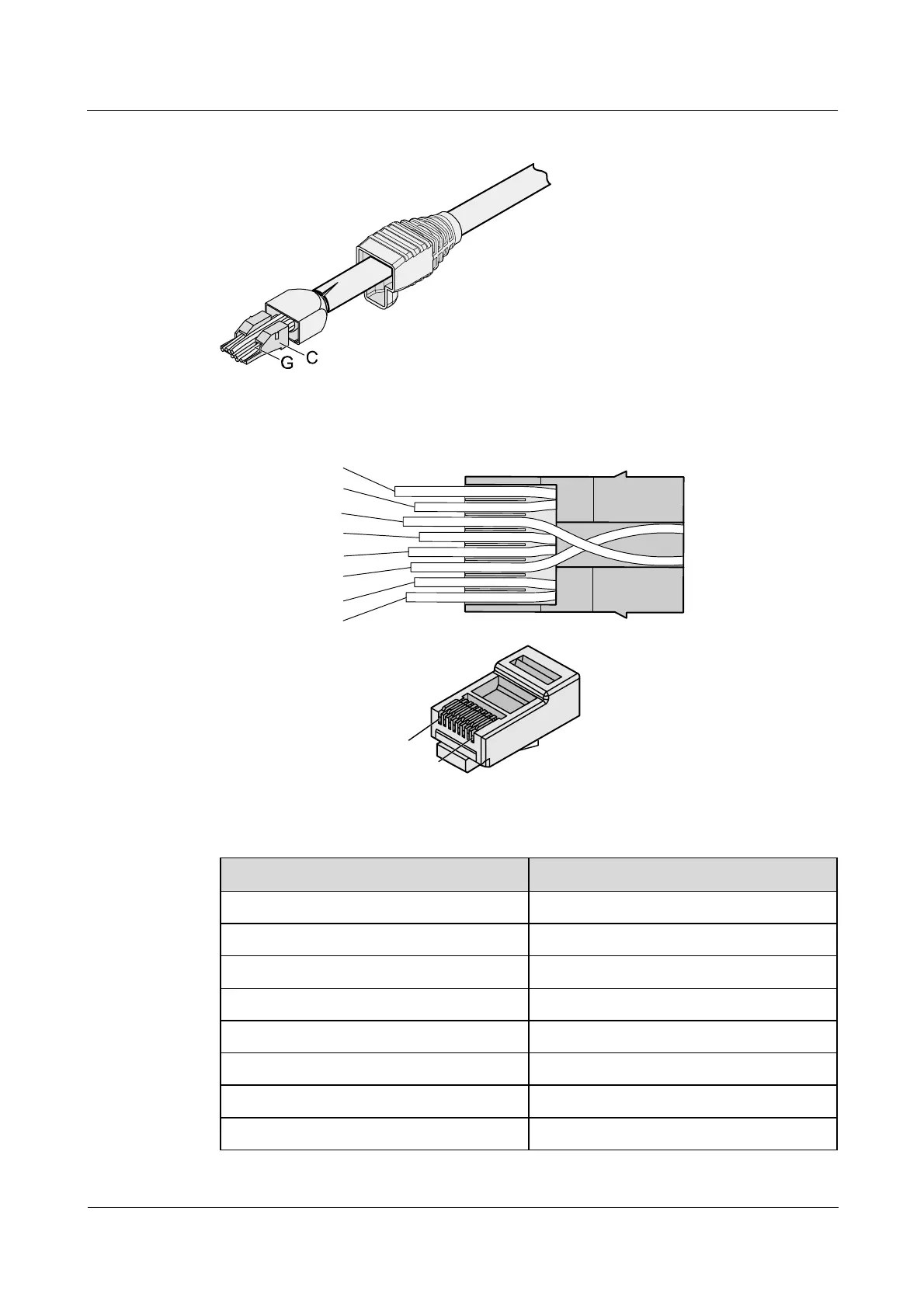 G C