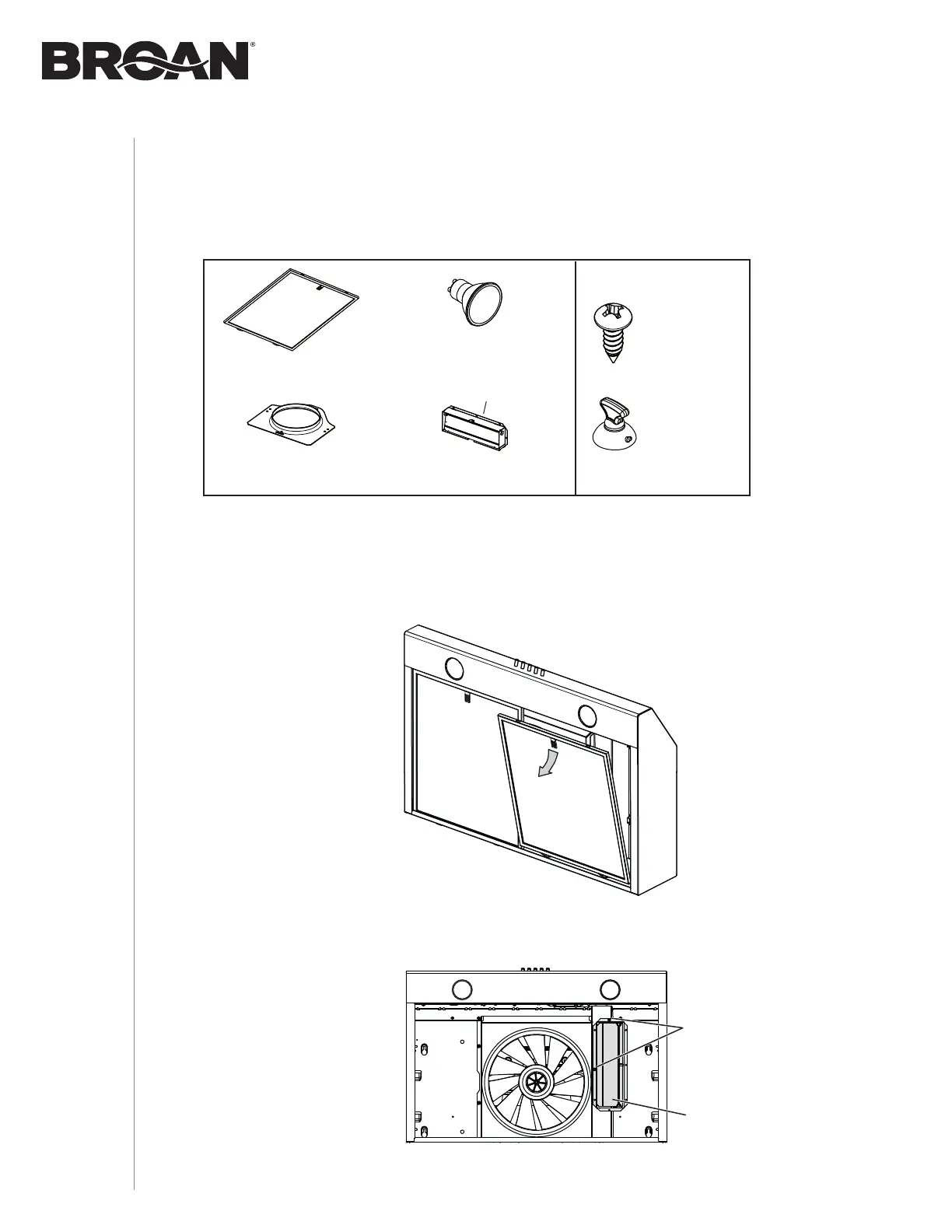 BROAN®