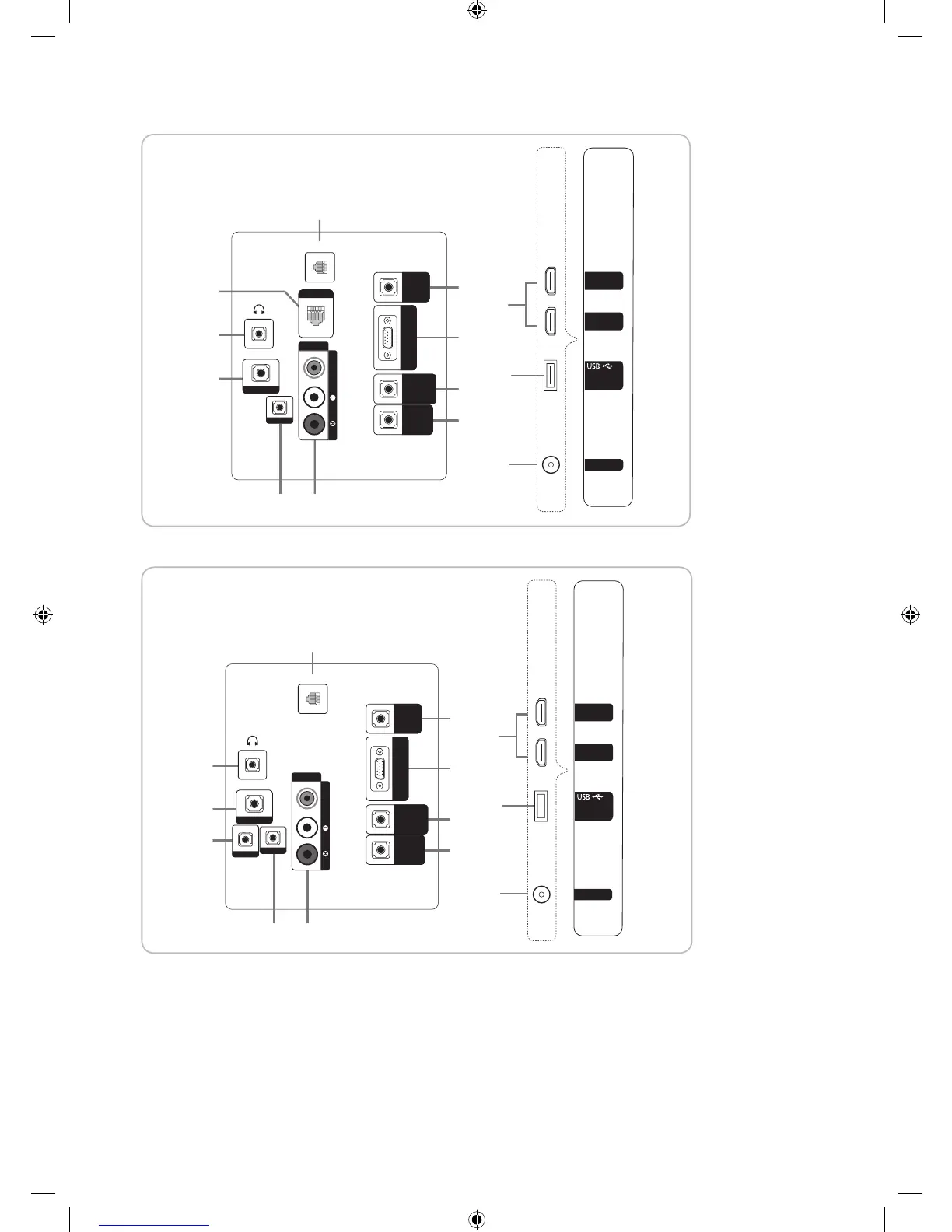 USB

USB