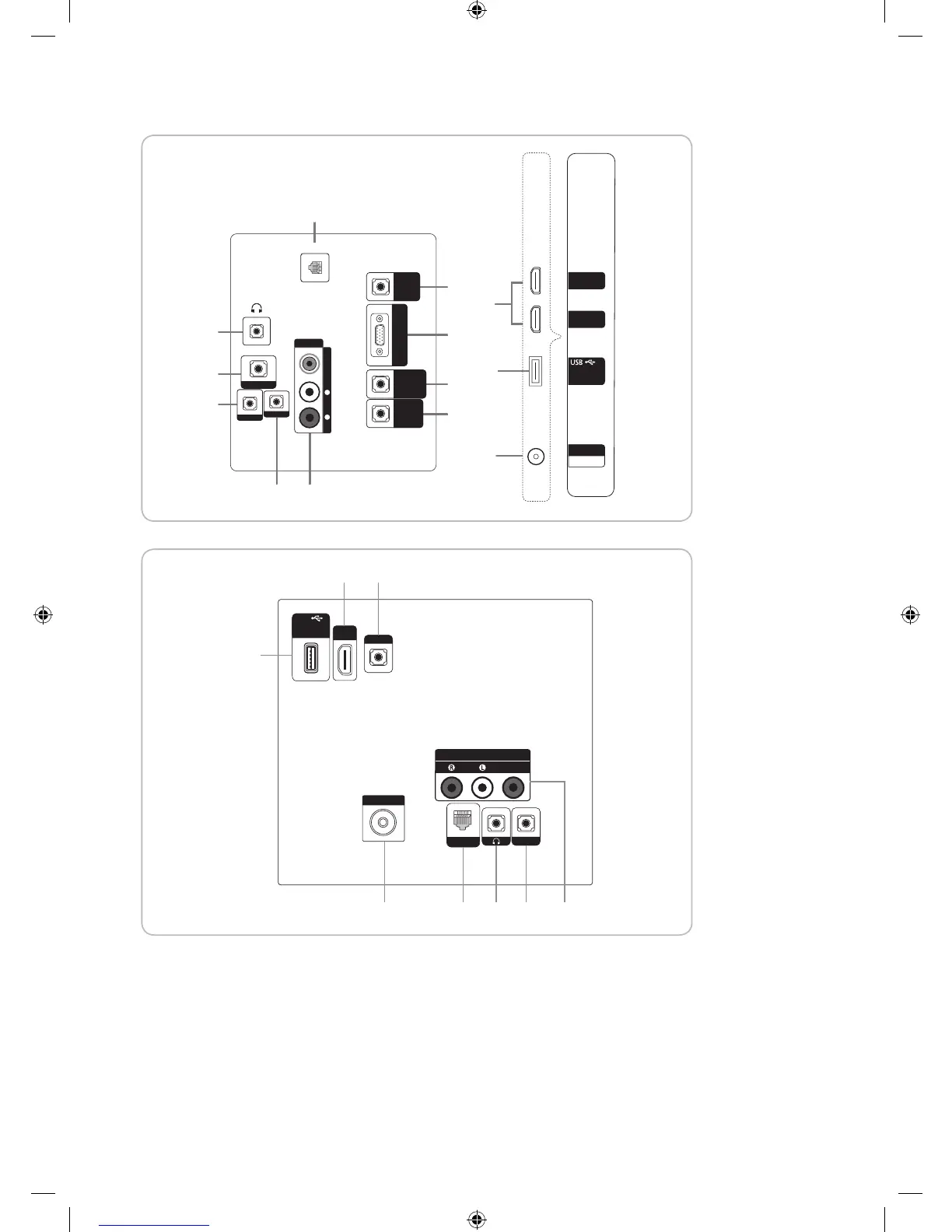 USB

R L