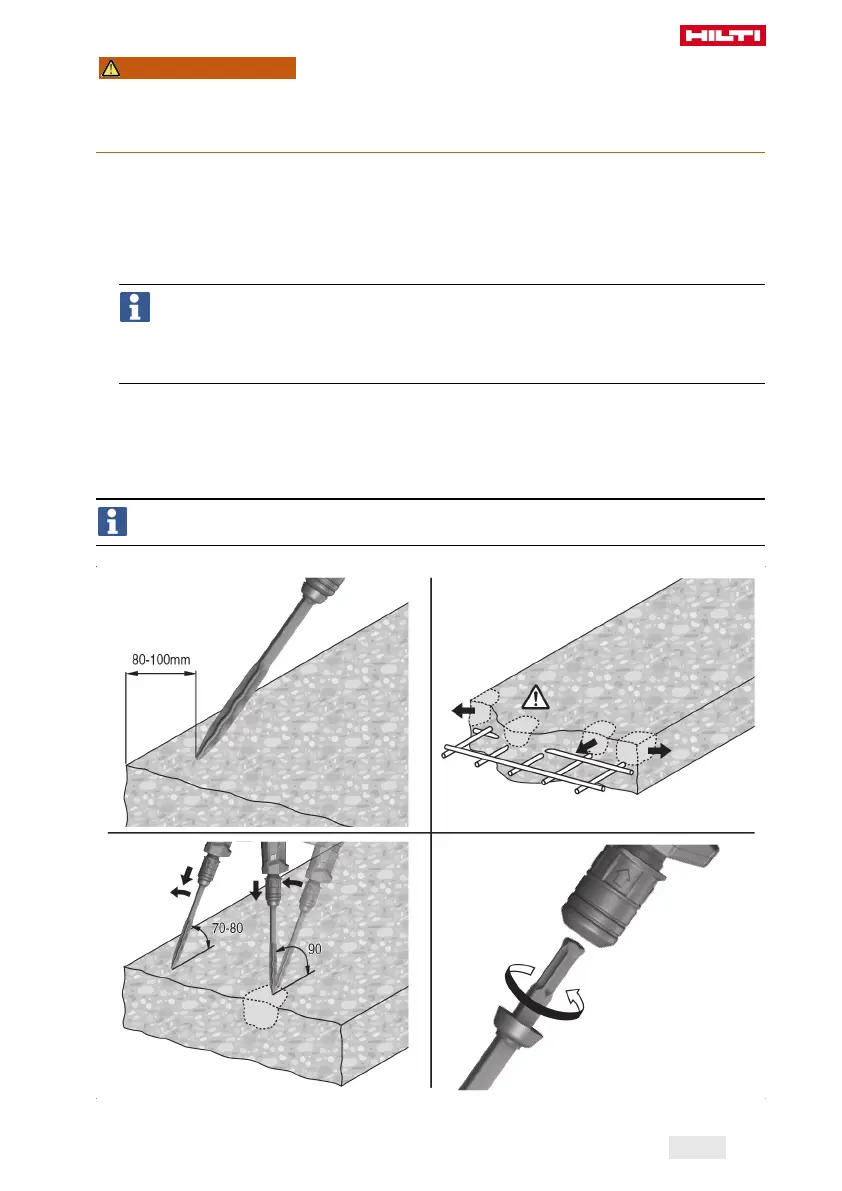 HILTI

80-100mm

70-80

90