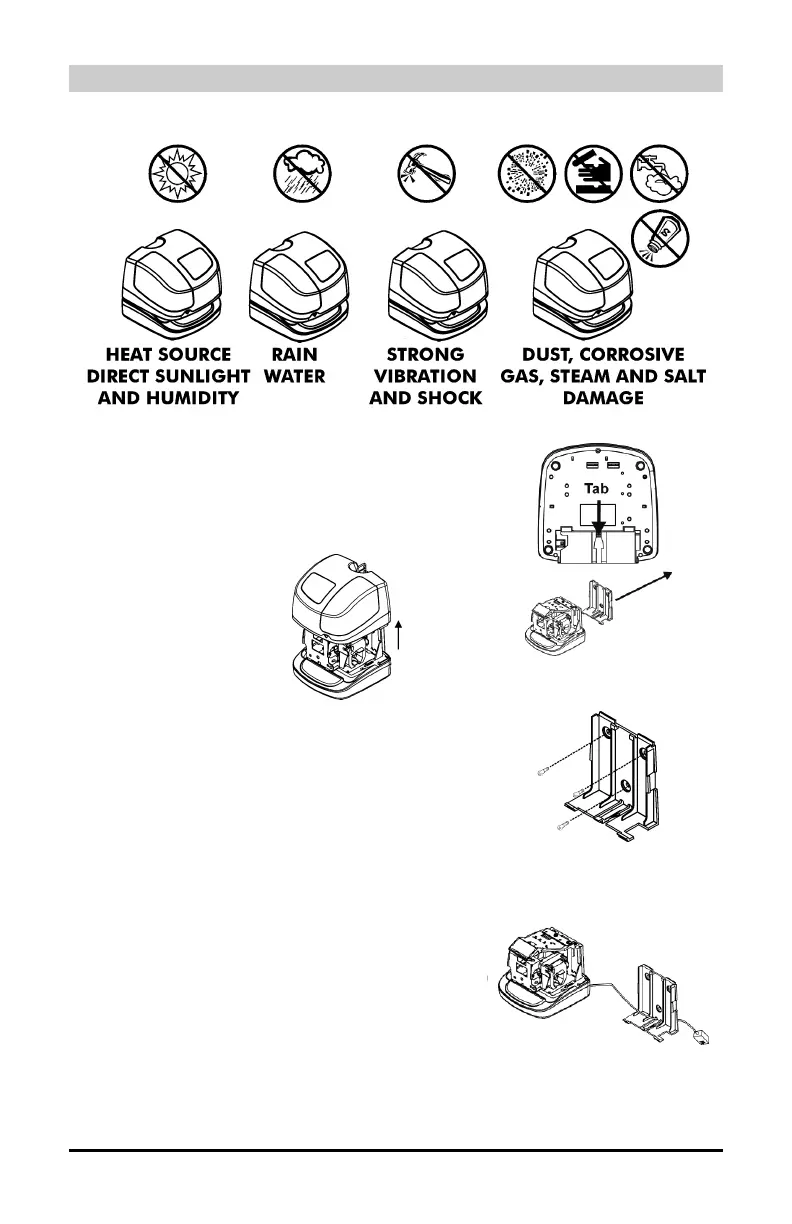 HEAT SOURCE DIRECT SUNLIGHT AND HUMIDITY

RAIN WATER

STRONG VIBRATION AND SHOCK

DUST, CORROSIVE GAS, STEAM AND SALT DAMAGE

Tab