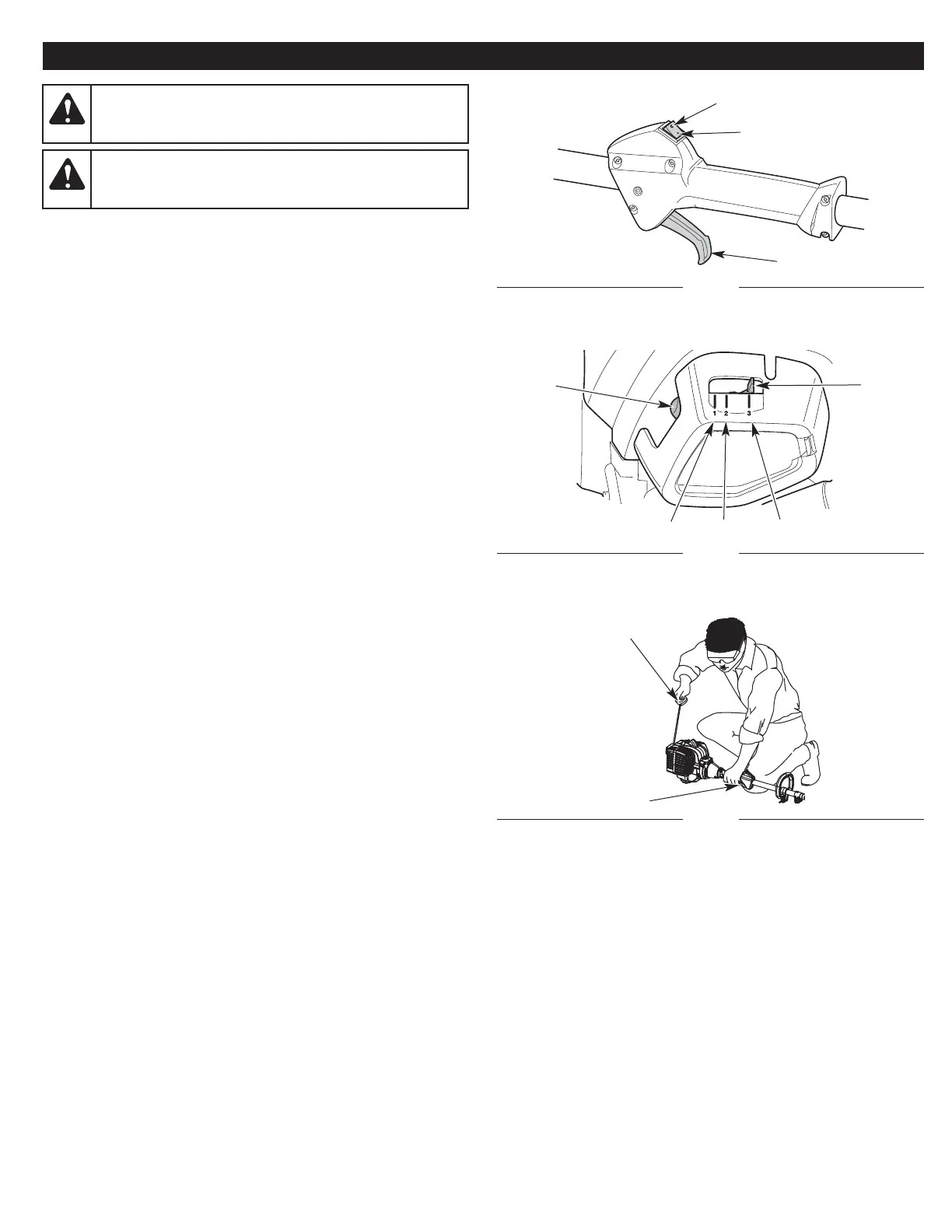 1 2 3