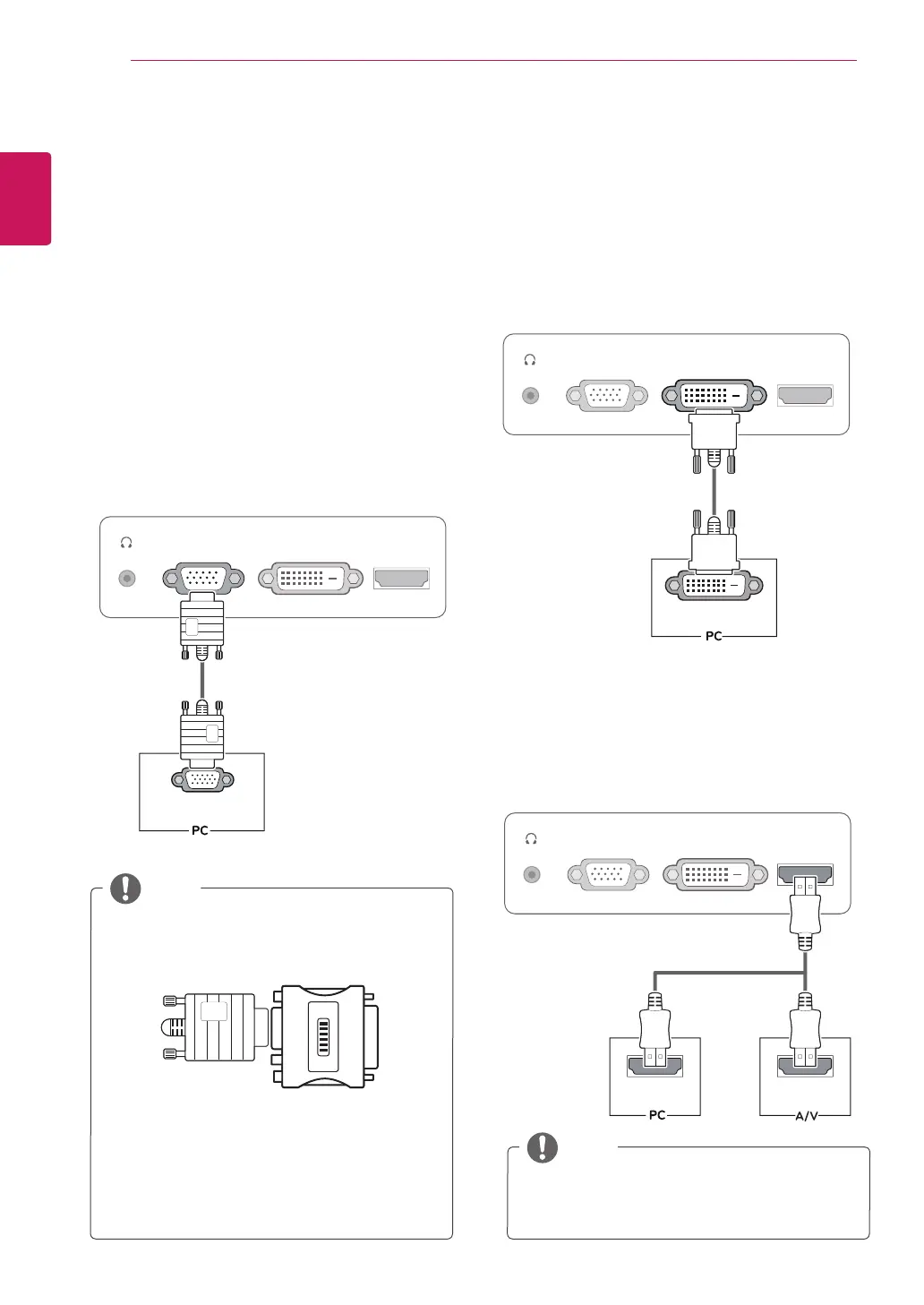 PC

PC

PC

A/V