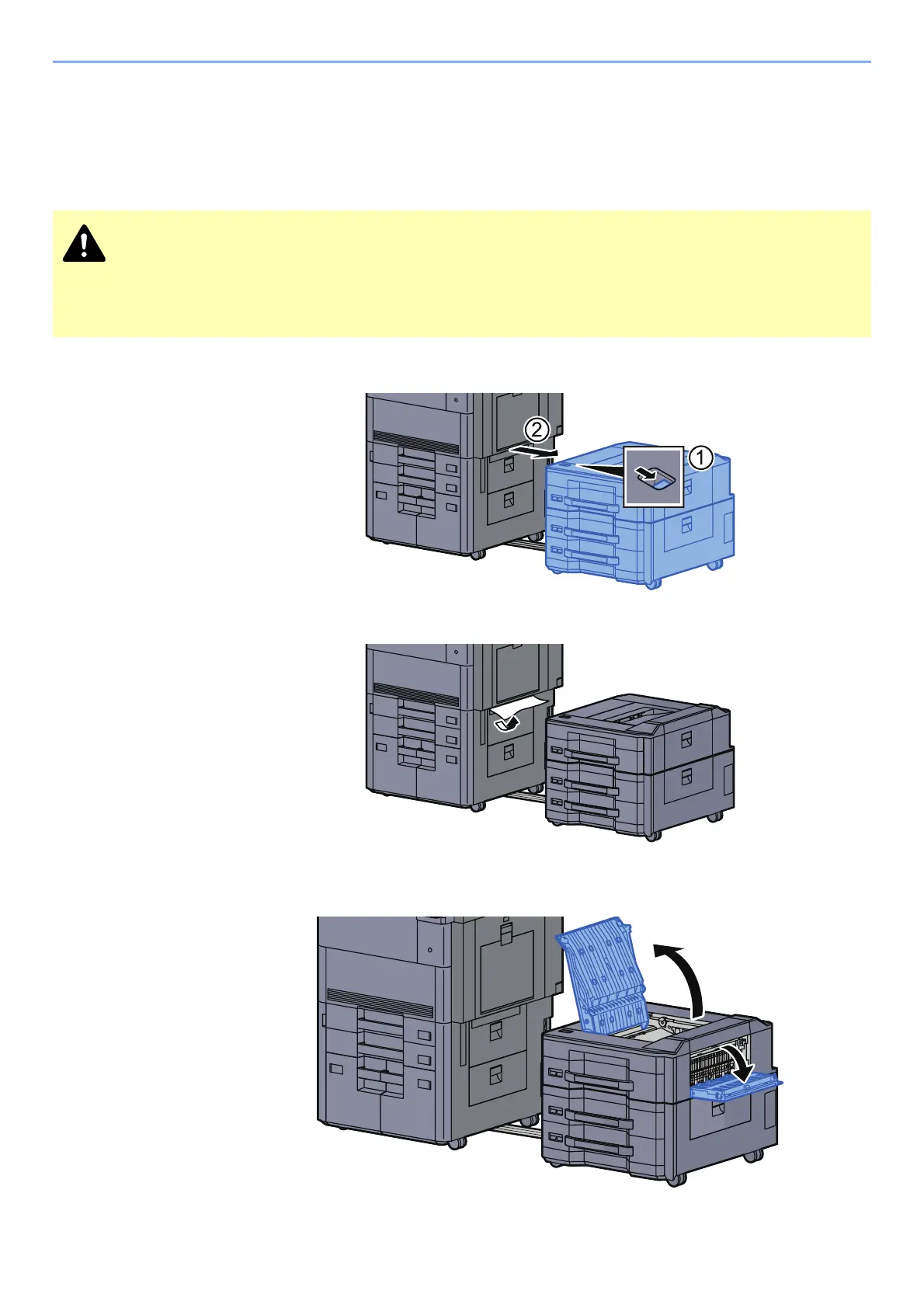 2

1