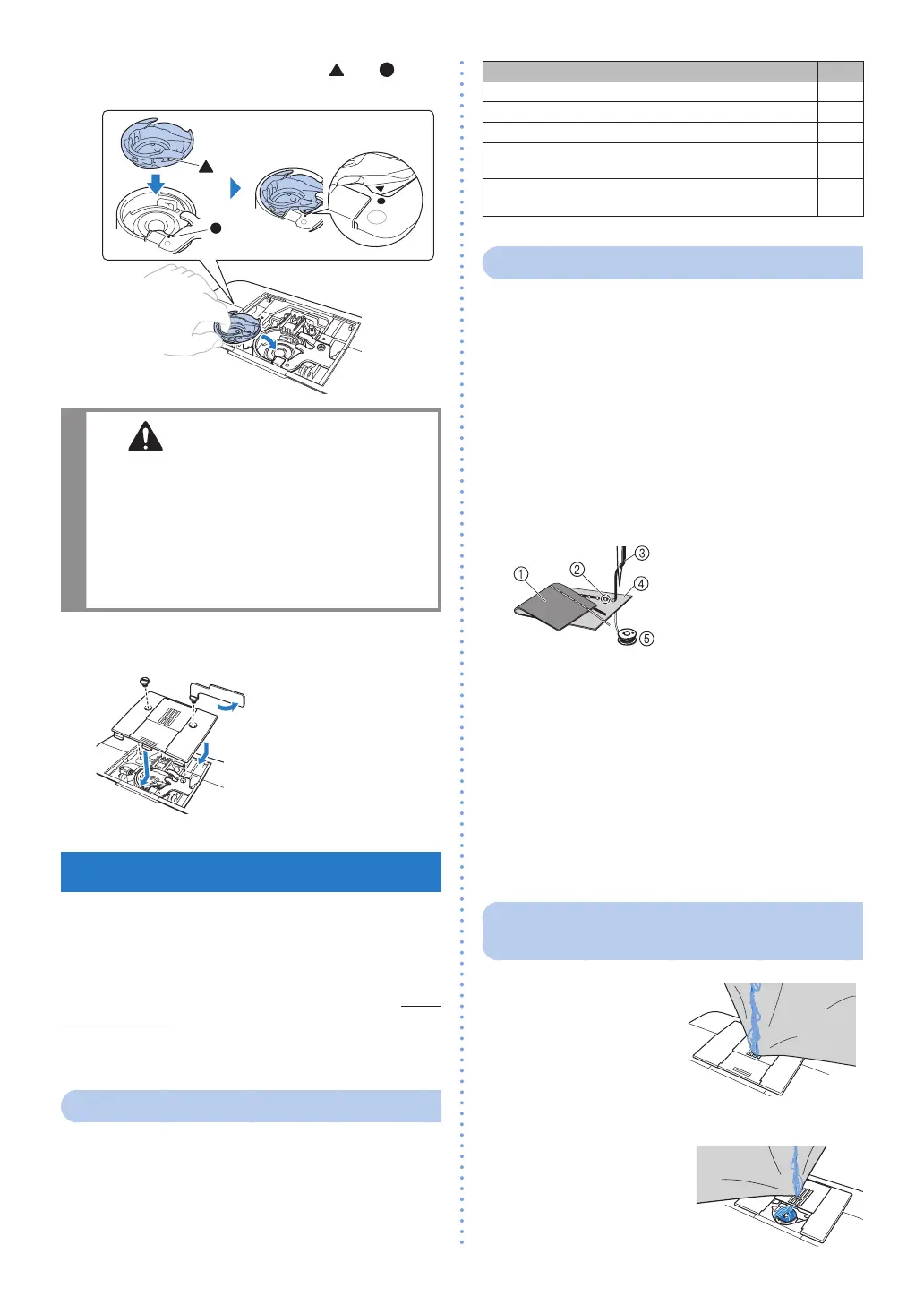 ①
②
③
④
⑤