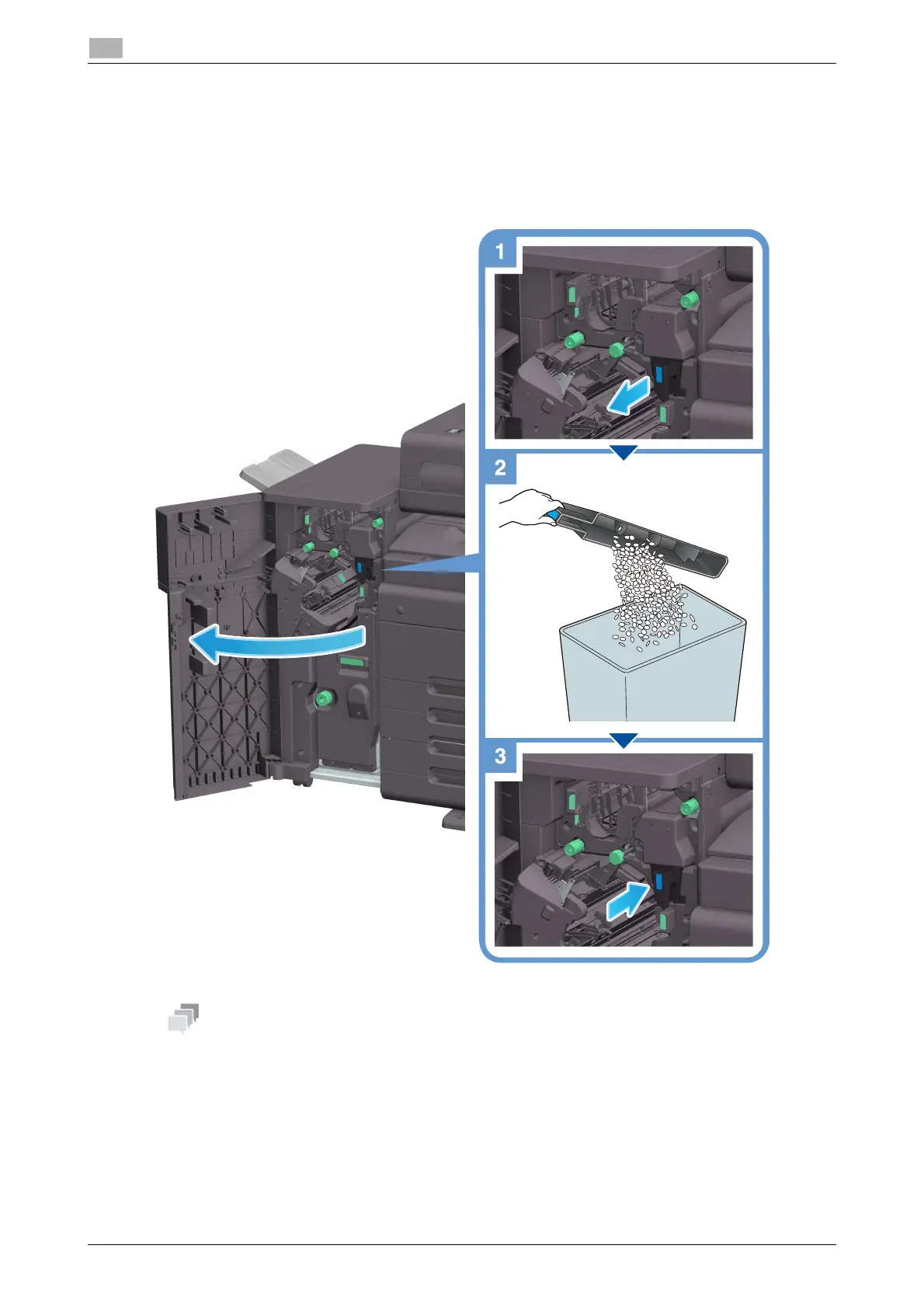 1

2

3