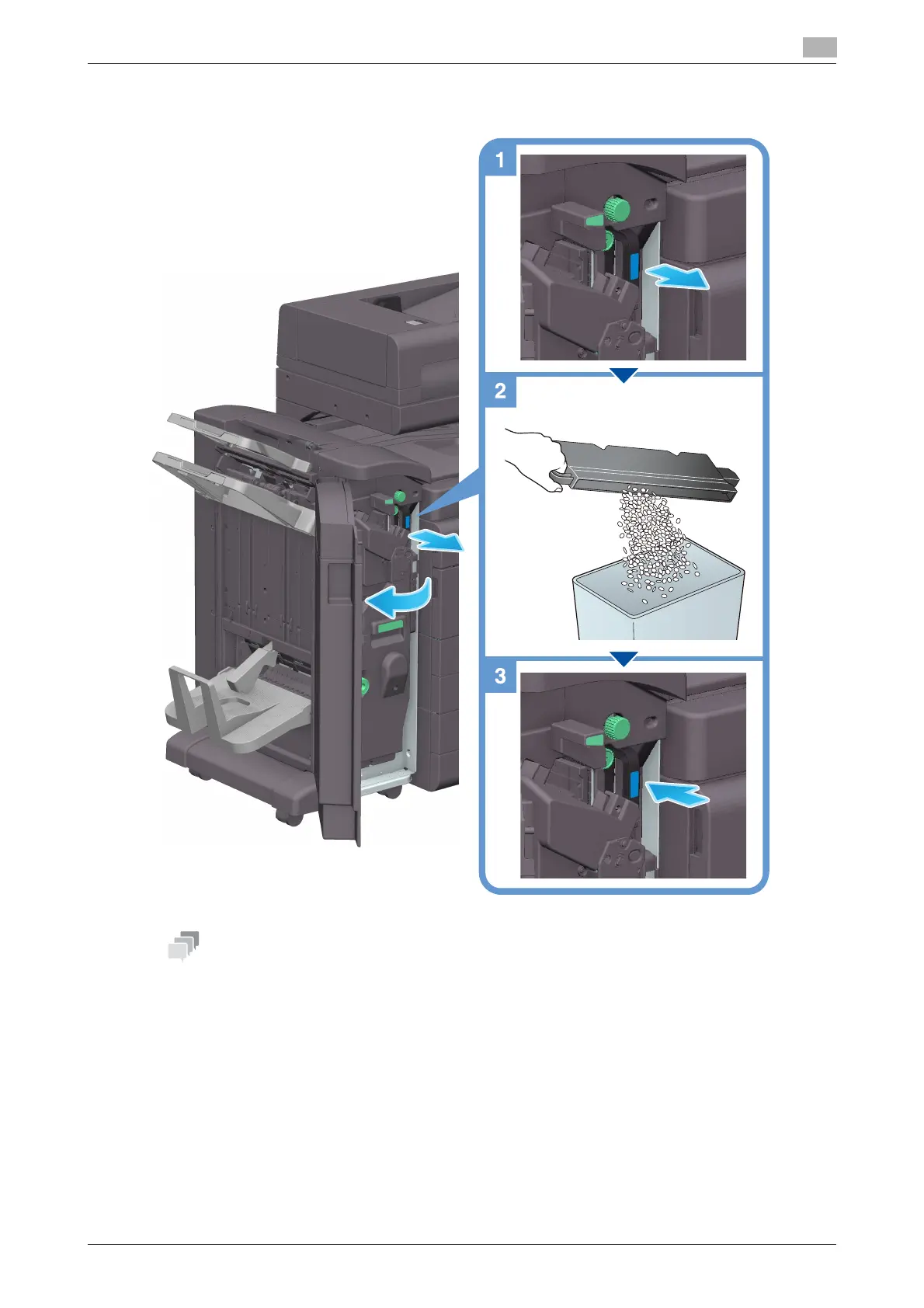 1

2

3