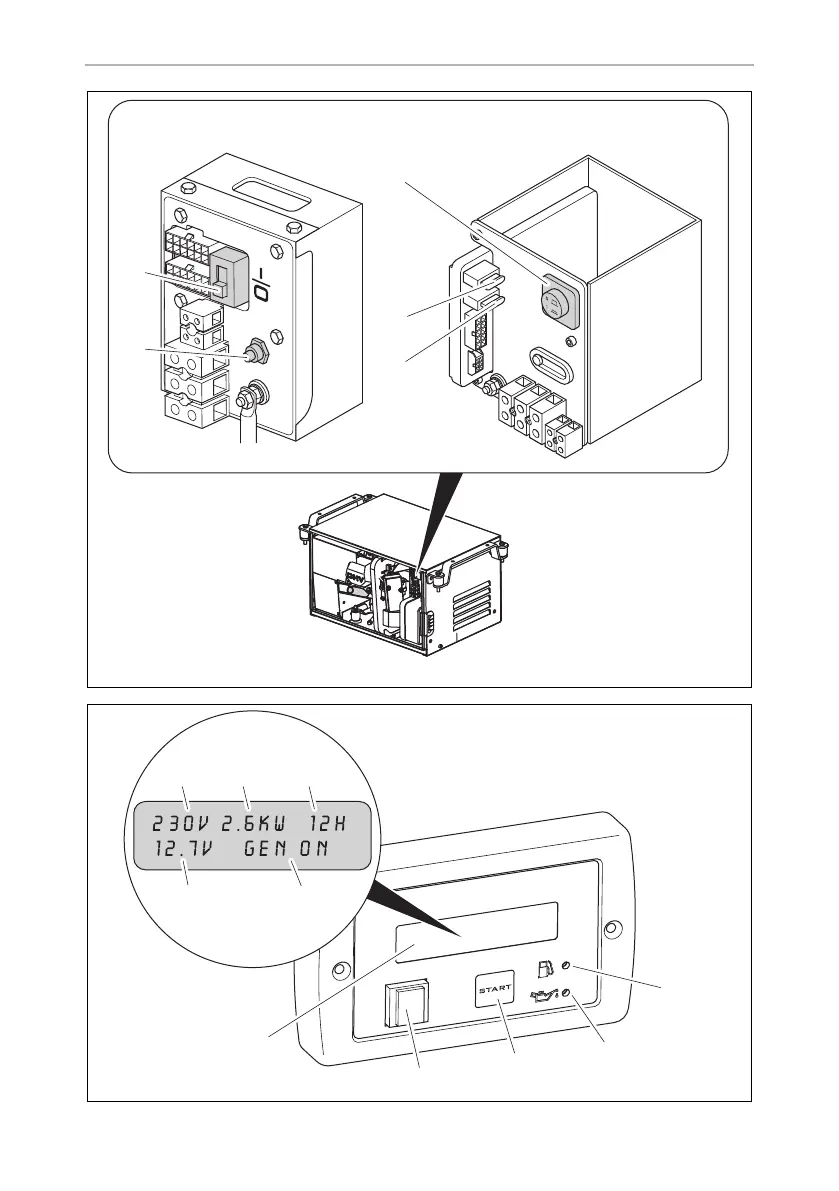 I/O

230V 2.6KW 12H
12.7V GEN ON

START