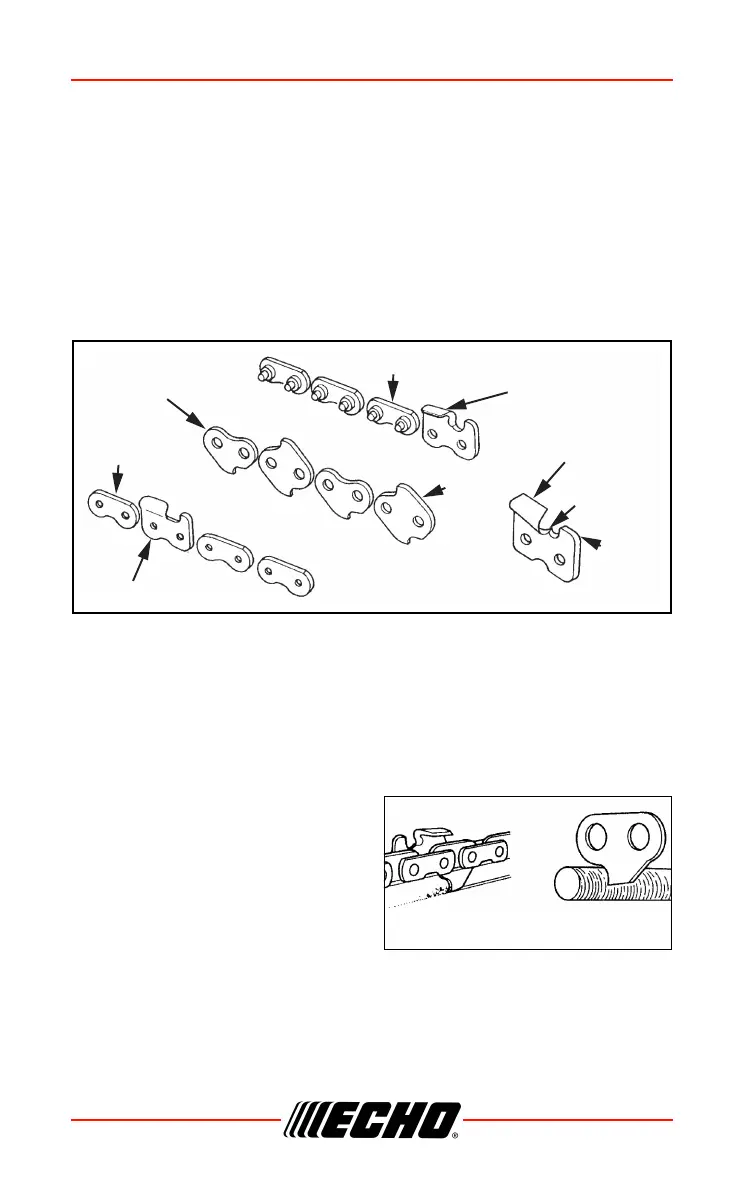 ECHO®