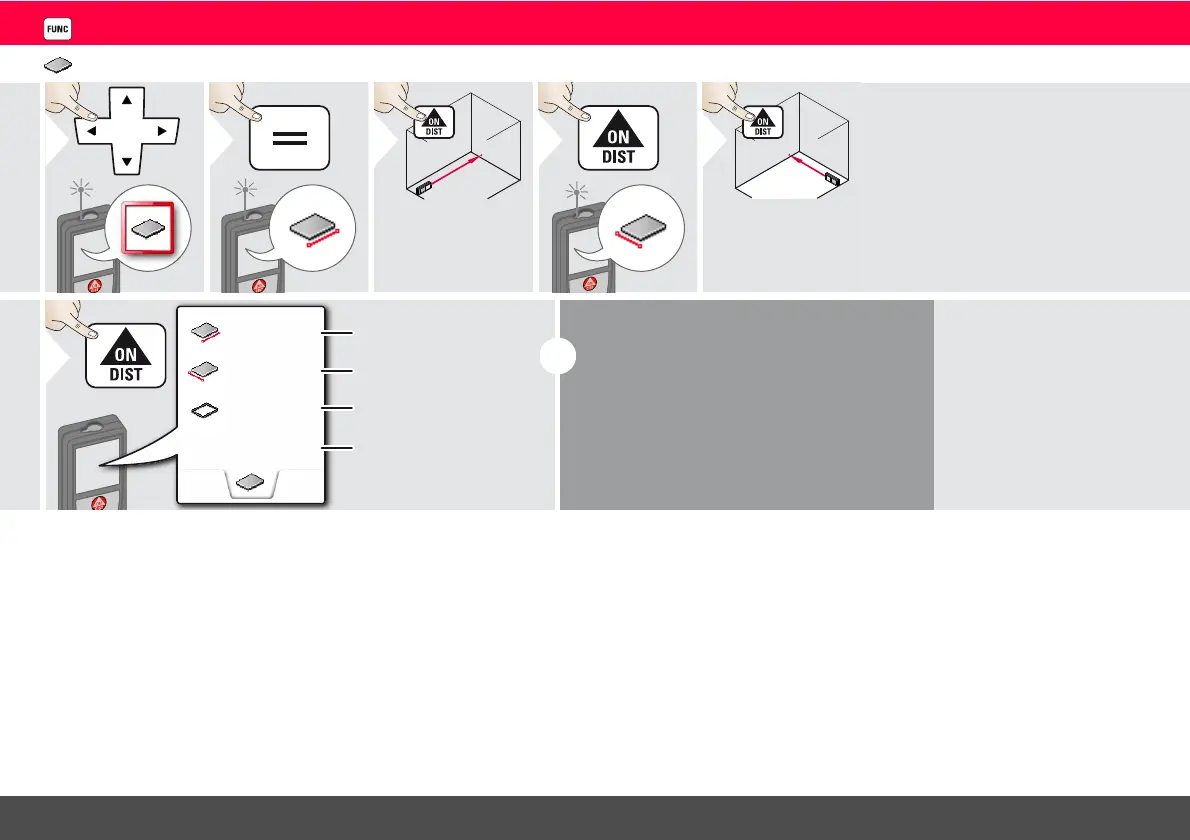 FUNC

ON
DIST

ON
DIST

ON
DIST

ON
DIST