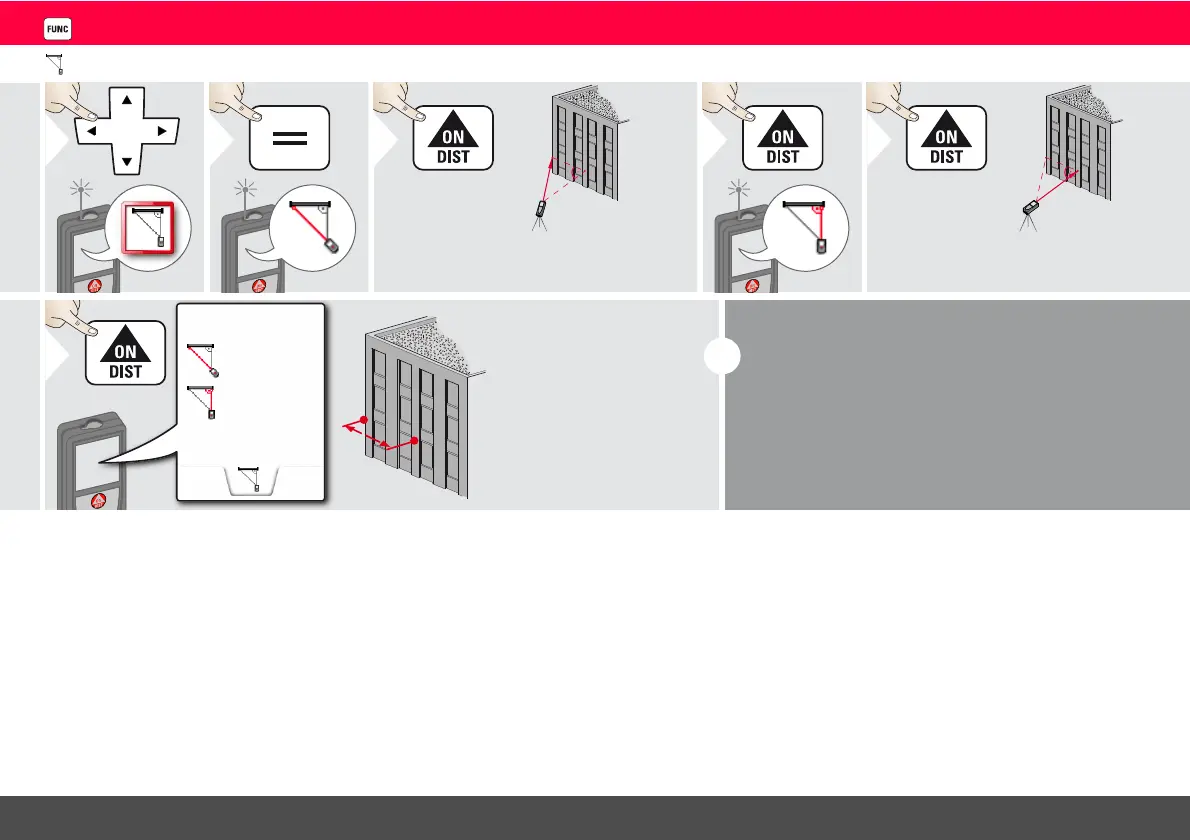 FUNC

ON
DIST

ON
DIST

ON
DIST

ON
DIST