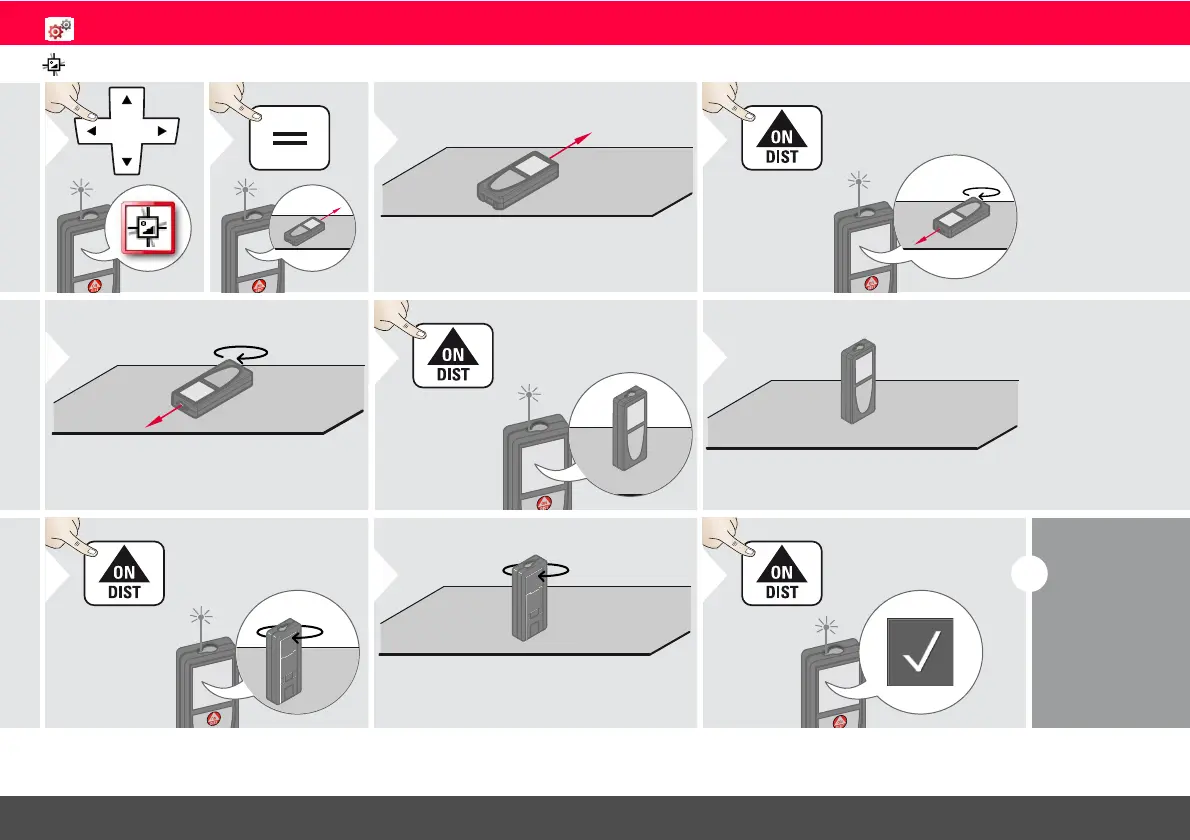 ON
DIST

ON
DIST

ON
DIST

ON
DIST