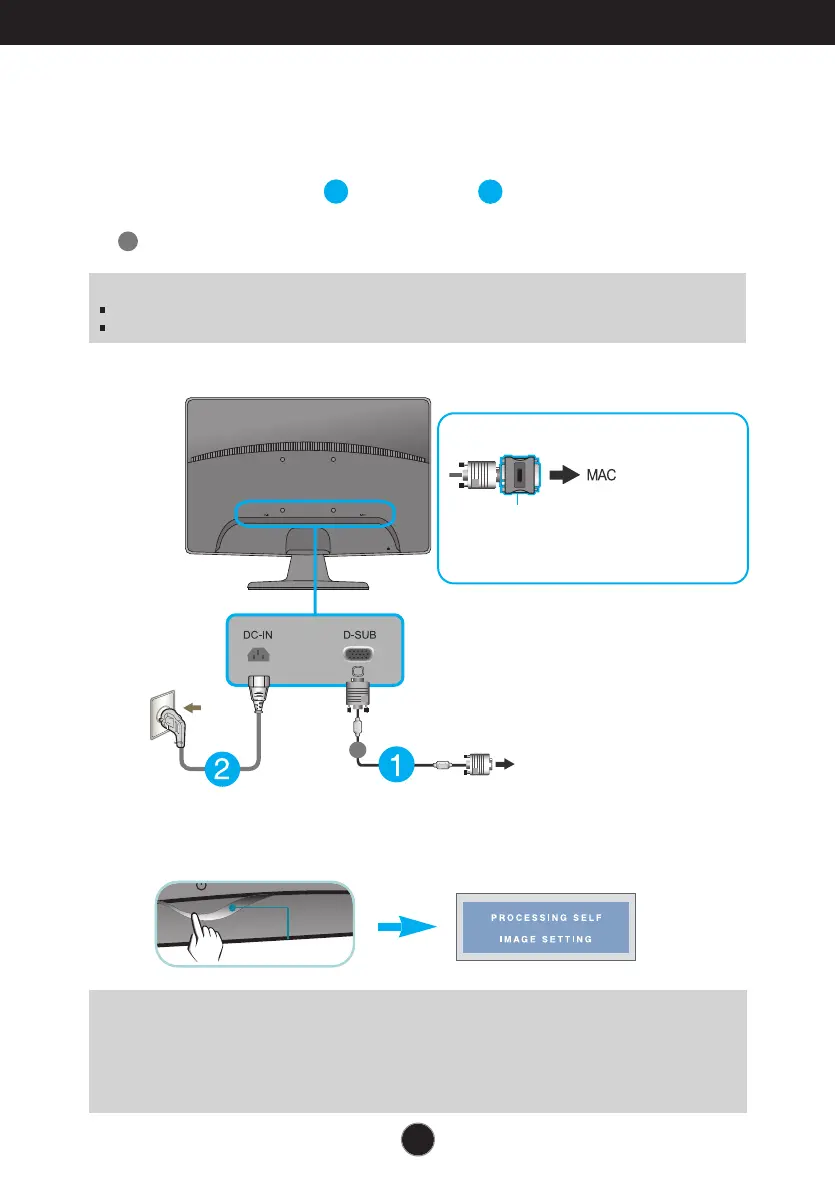 MAC

DC-IN

D-SUB

2

1

PROCESSING SELF

IMAGE SETTING