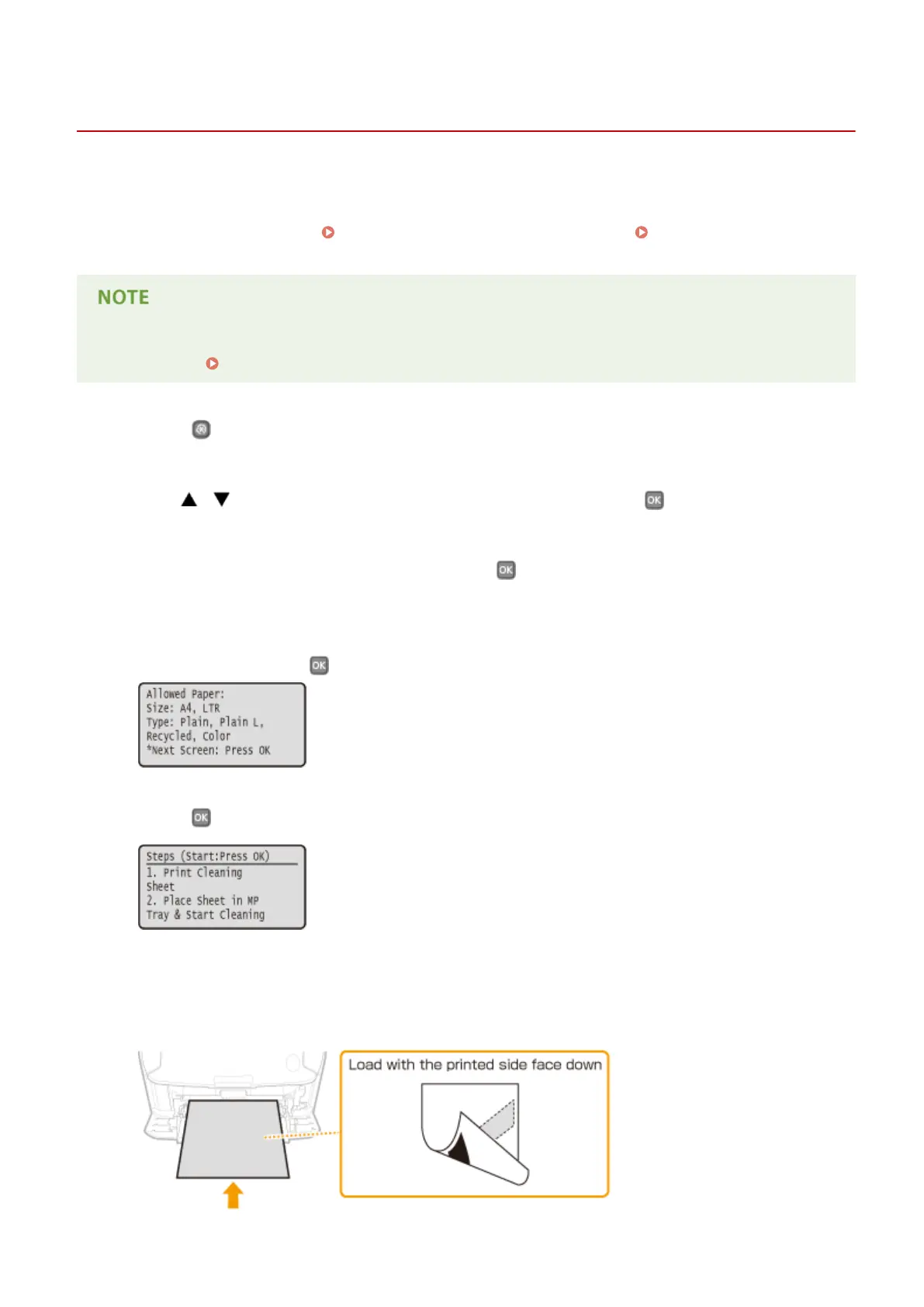 NOTE

Allowed Paper:
Size: A4, LTR
Type: Plain, Plain L,
Recycled, Color
*Next Screen: Press OK

Steps (Start:Press OK)
1. Print Cleaning
Sheet
2. Place Sheet in MP
Tray & Start Cleaning

Load with the printed side face down