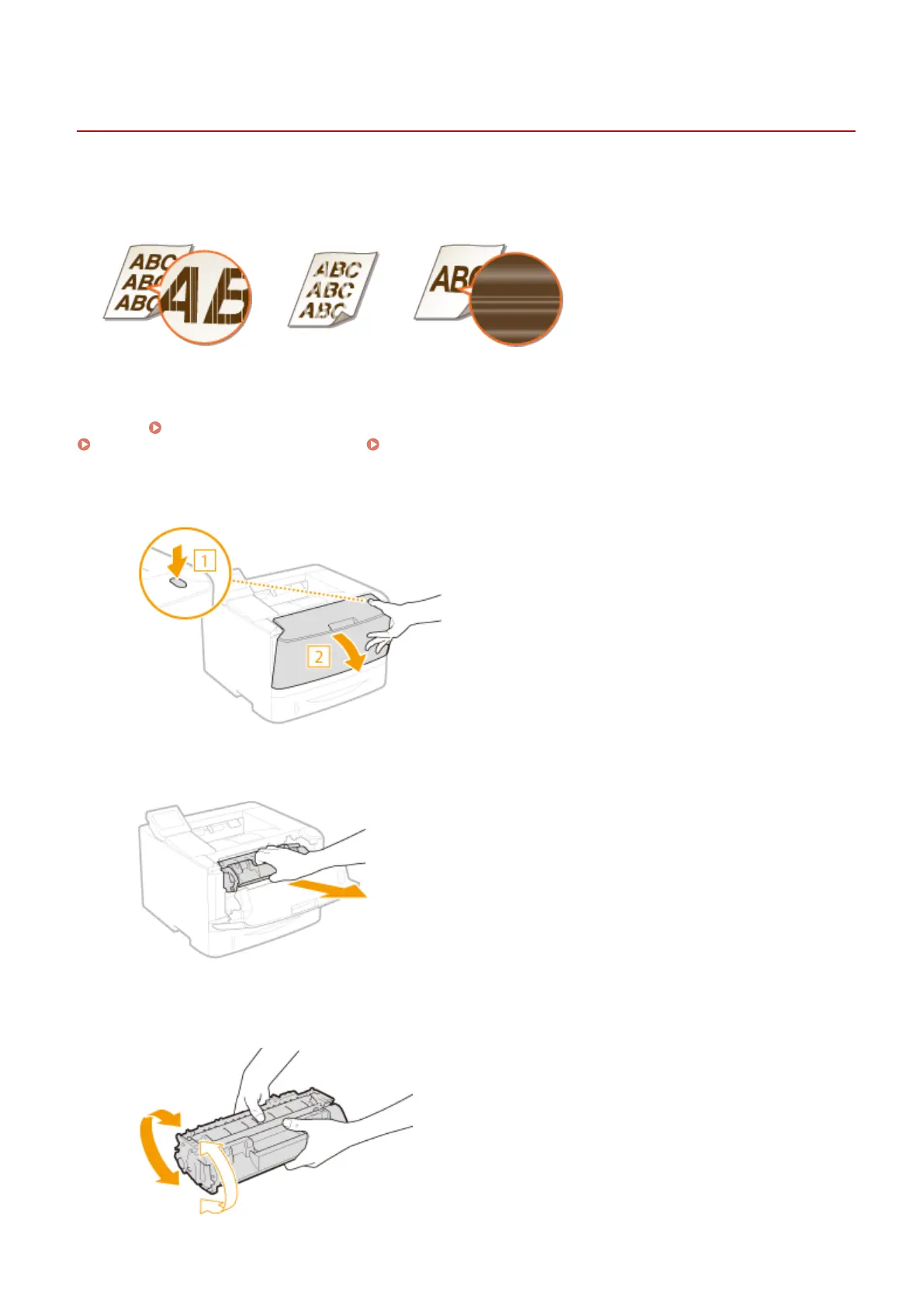 ABC
ABC
ABC
AB

ABC
ABC
ABC

ABC

1
2