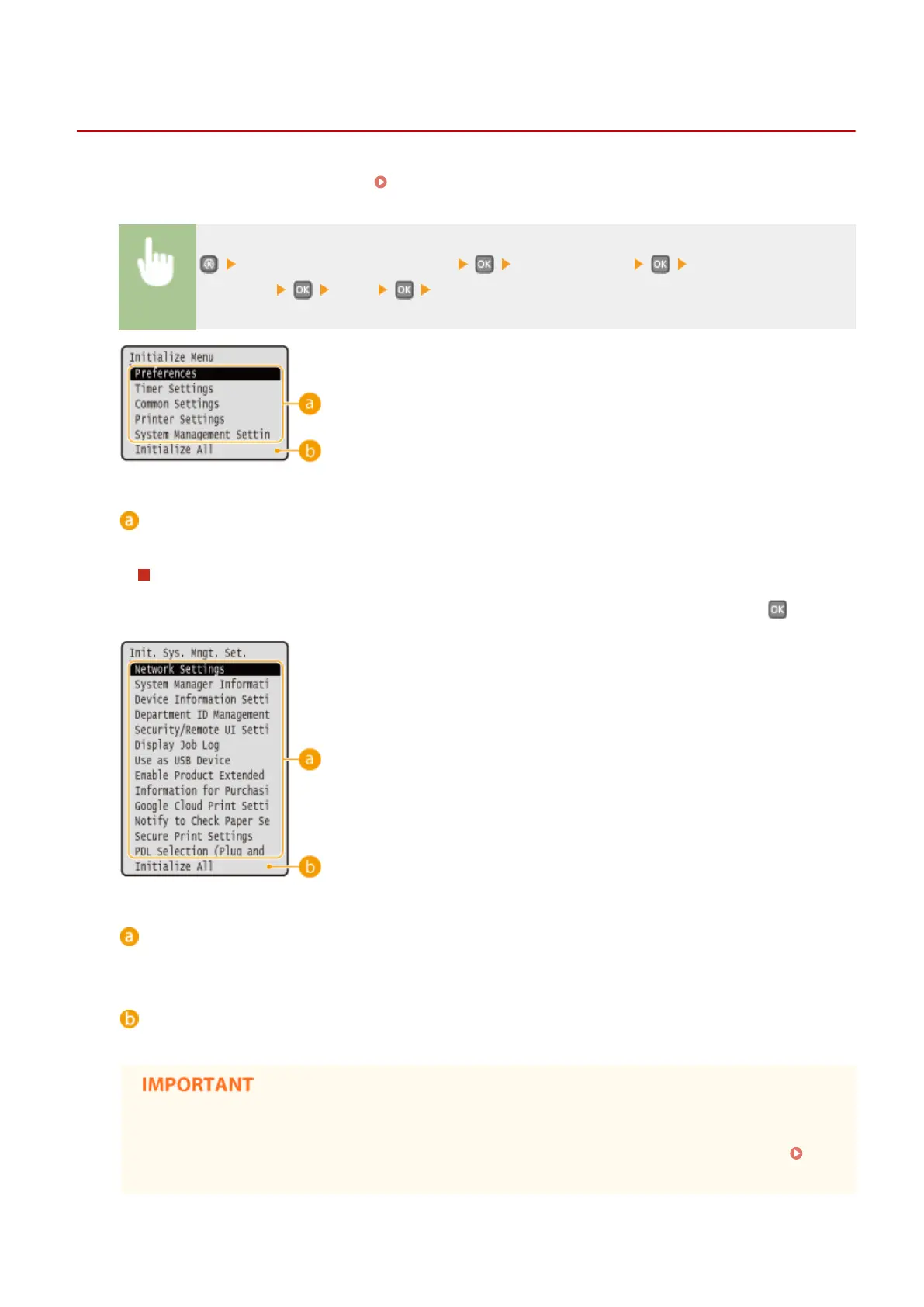 OK OK OK OK

Initialize Menu
Preferences
Timer Settings
Common Settings
Printer Settings
System Management Settin
Initialize All

a
b

a

OK

Init. Sys. Mngt. Set.
Network Settings
System Manager Informati
Device Information Setti
Department ID Management
Security/Remote UI Setti
Display Job Log
Use as USB Device
Enable Product Extended
Information for Purchasi
Google Cloud Print Setti
Notify to Check Paper Se
Secure Print Settings
PDL Selection (Plug and
Initialize All

a
b

a

b

IMPORTANT